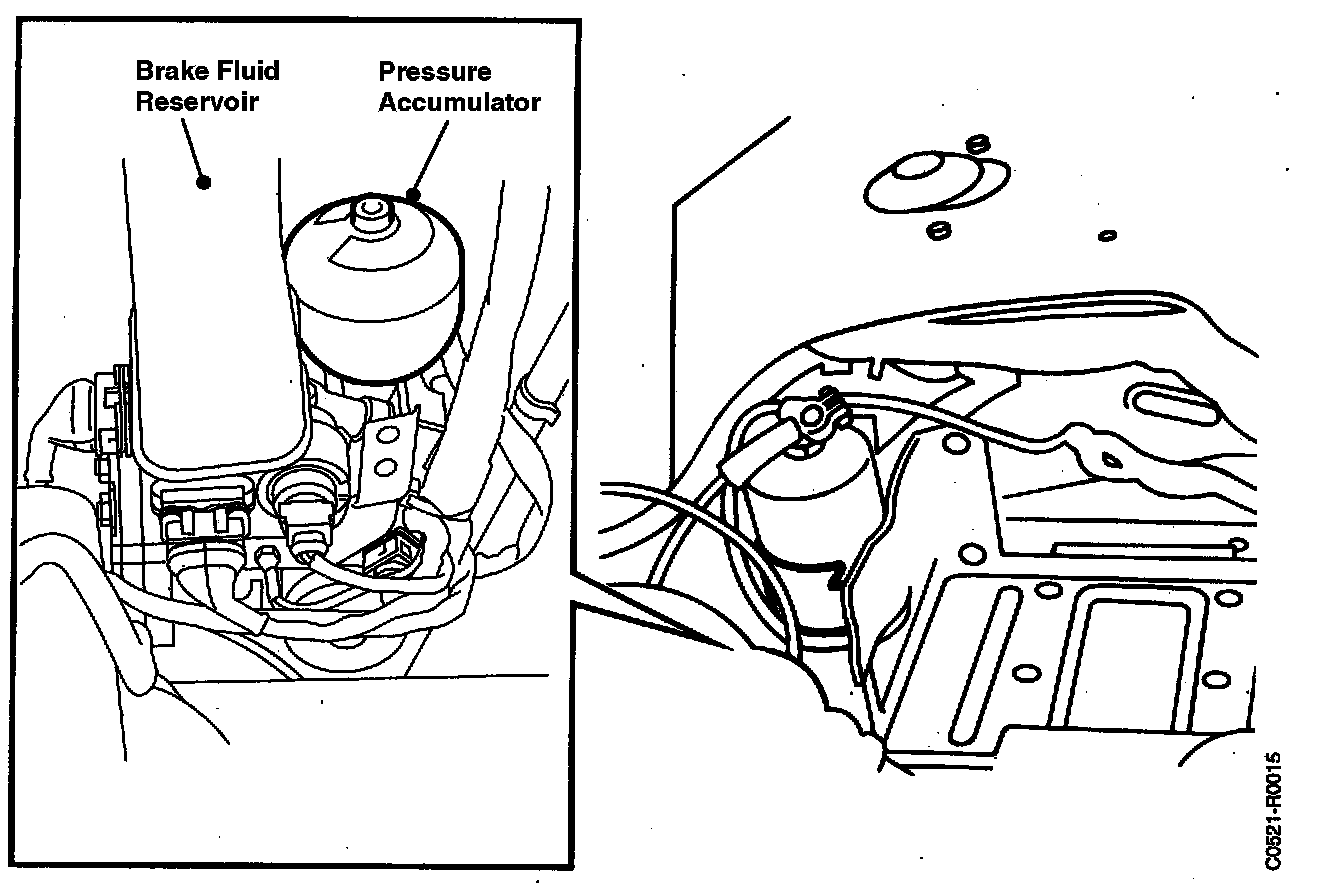 Brake Fluid Reservoir

Pressure Accumulator

C0521-R0015