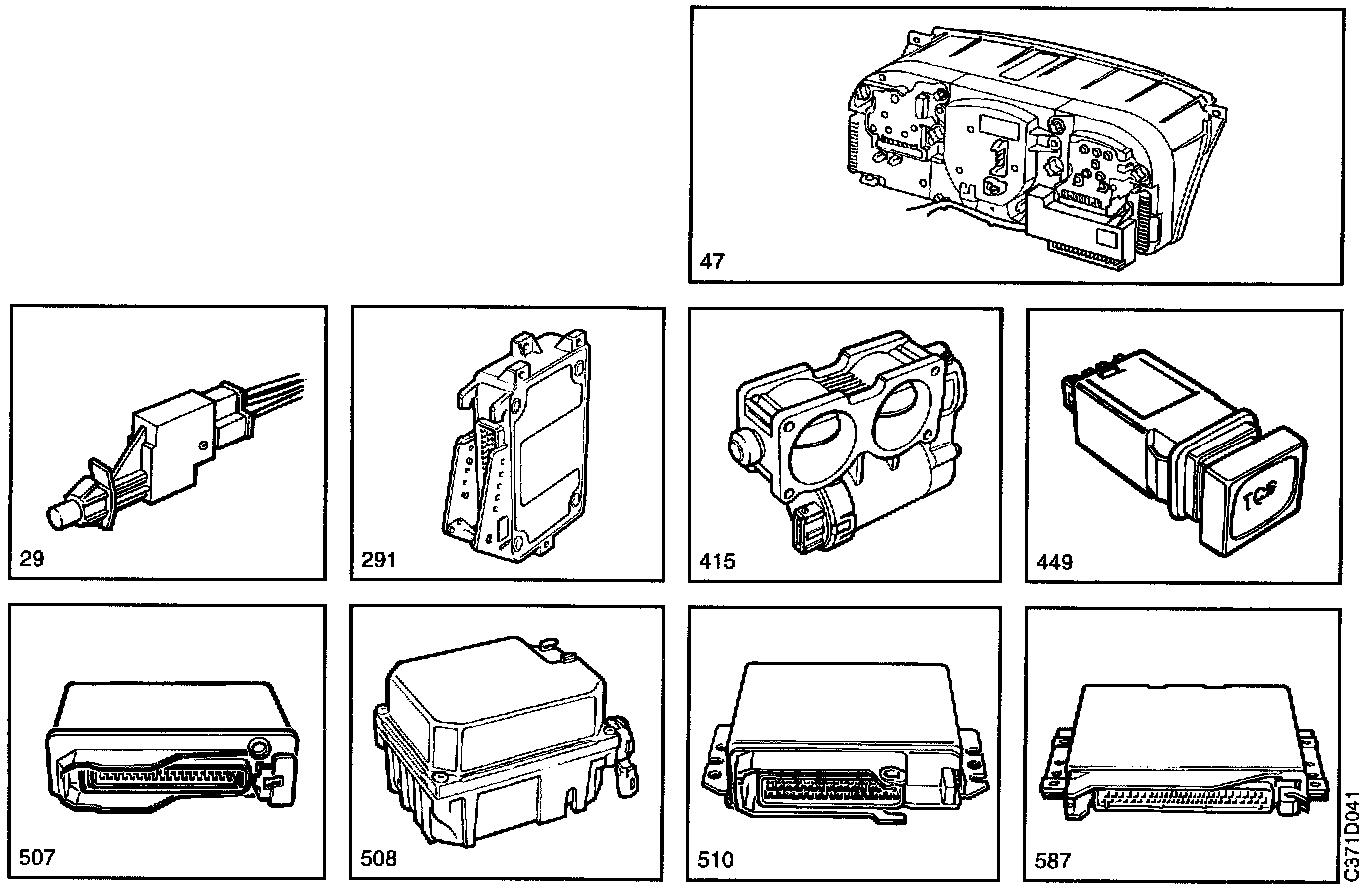 47

29

291

415

TCS

449

507

508

510

587

C371D041