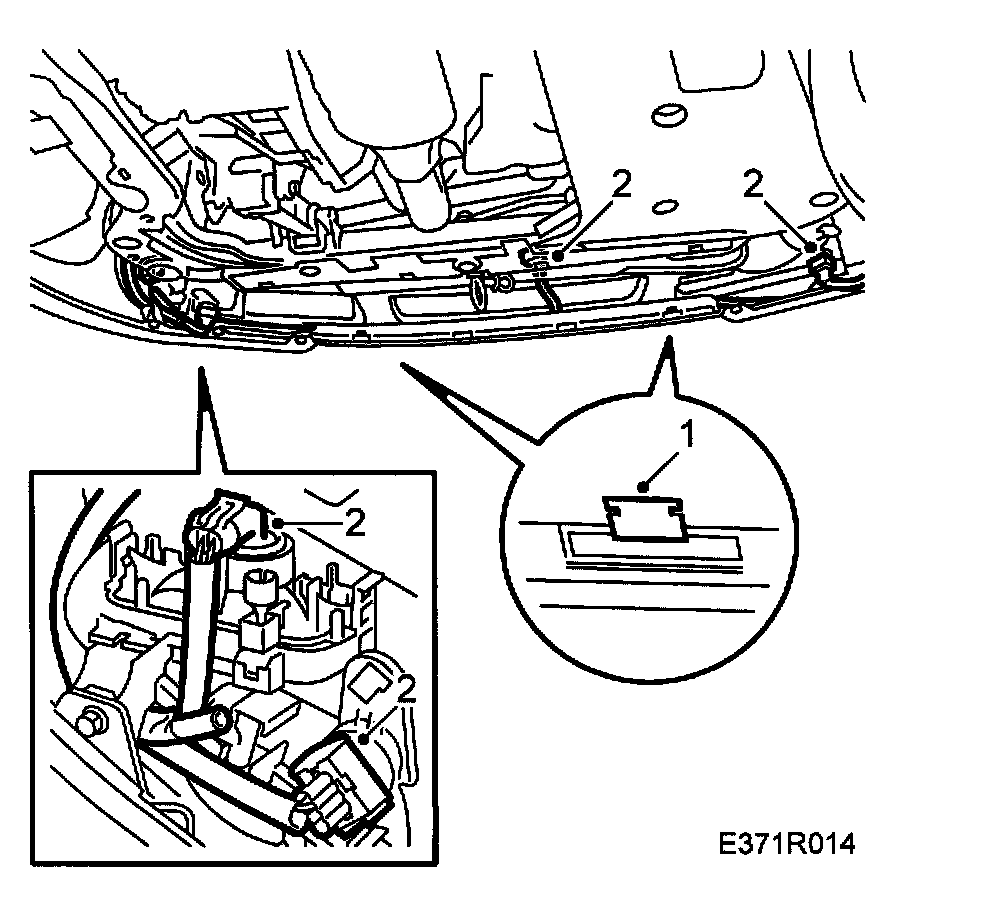 2
2
1
2
2
E371R014