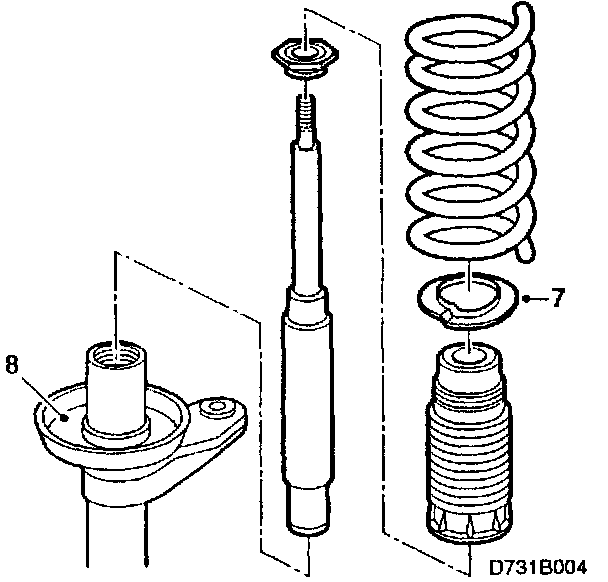 7
8
D731B004