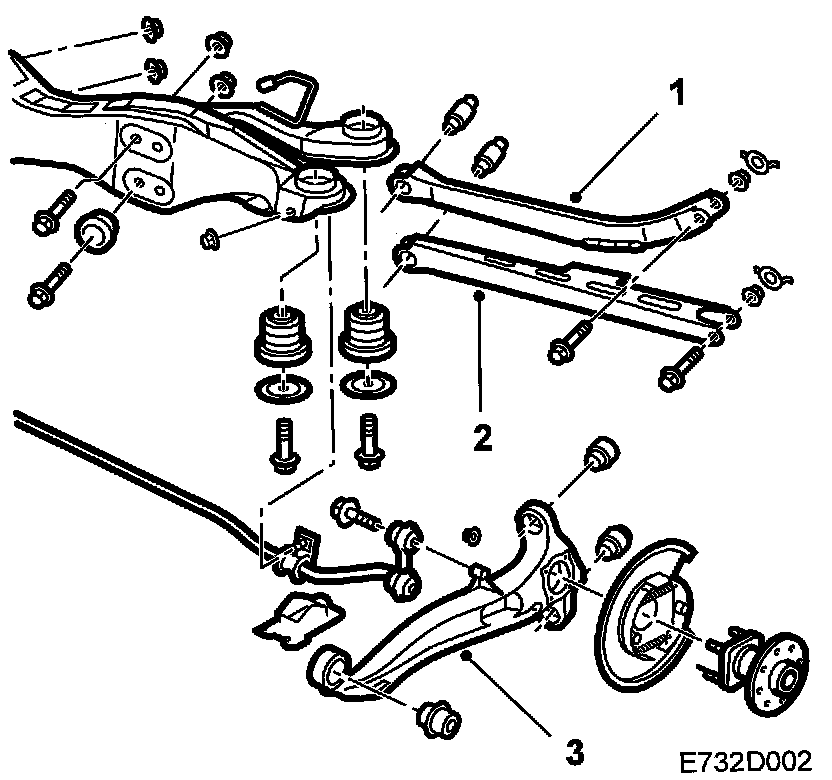 1

2

3

E732D002