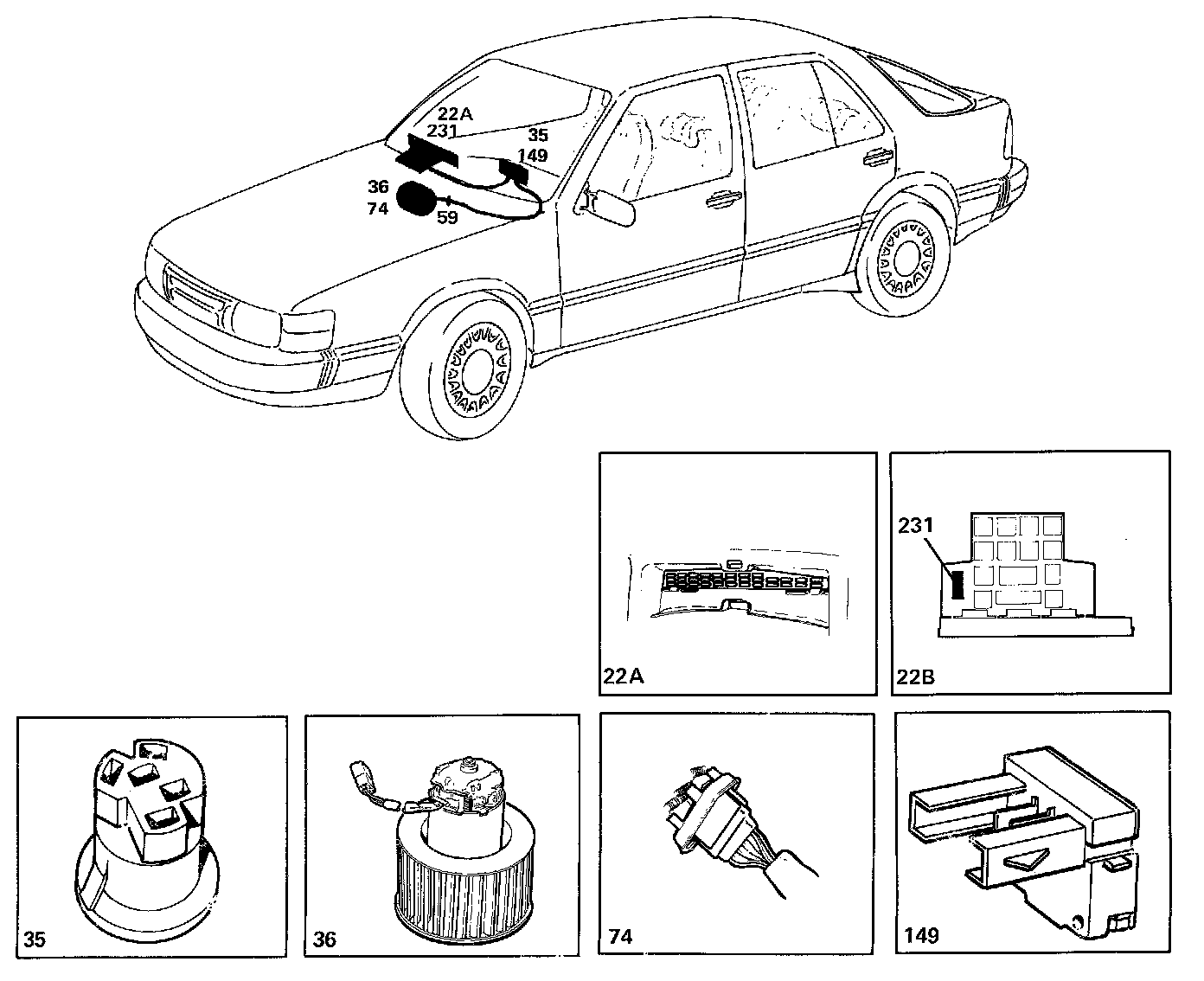 22A
231
35
149
36
74
59

22A

231
22B

35

36

74

149