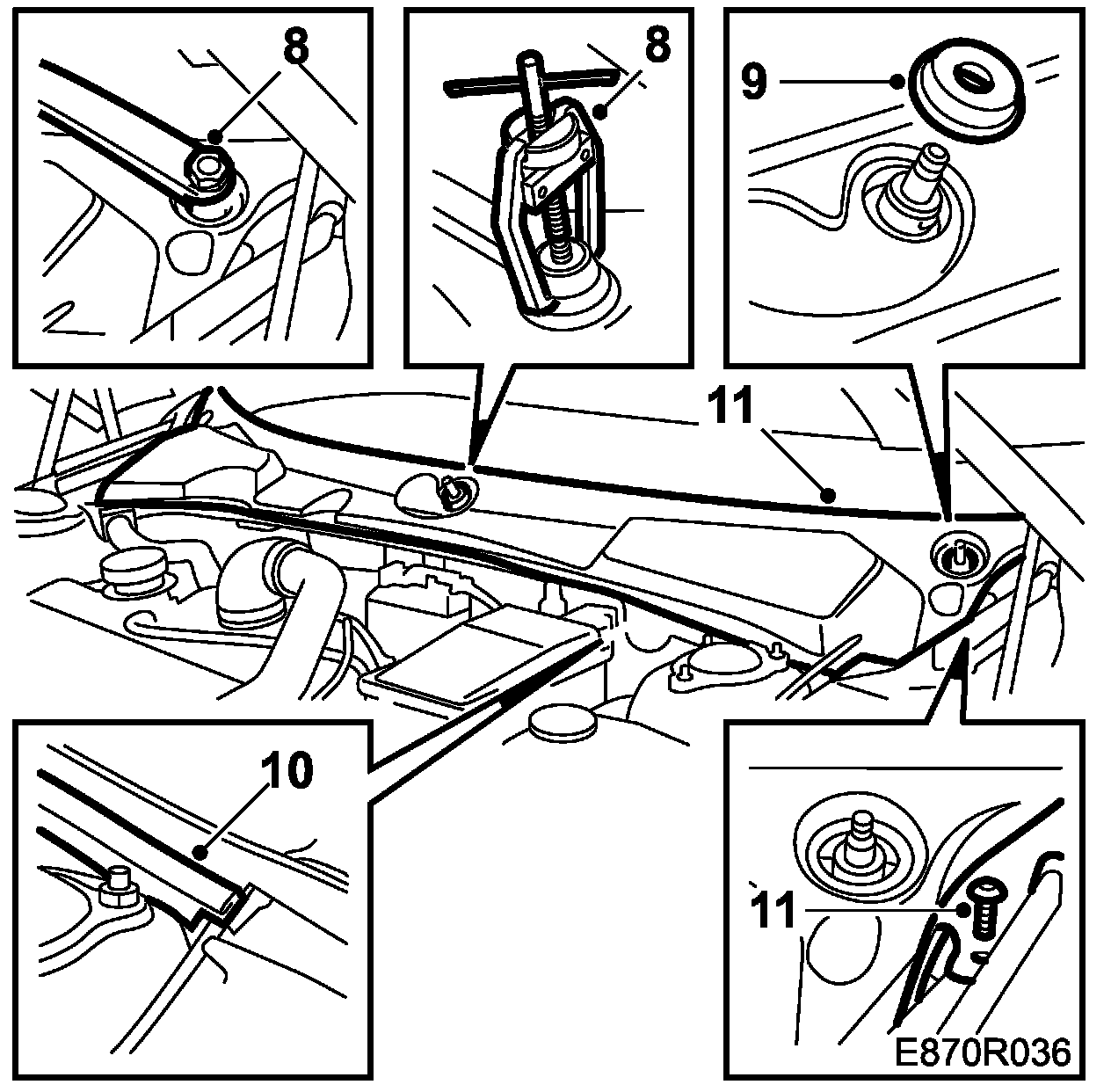 8
8
9
11
10
11
E870R036