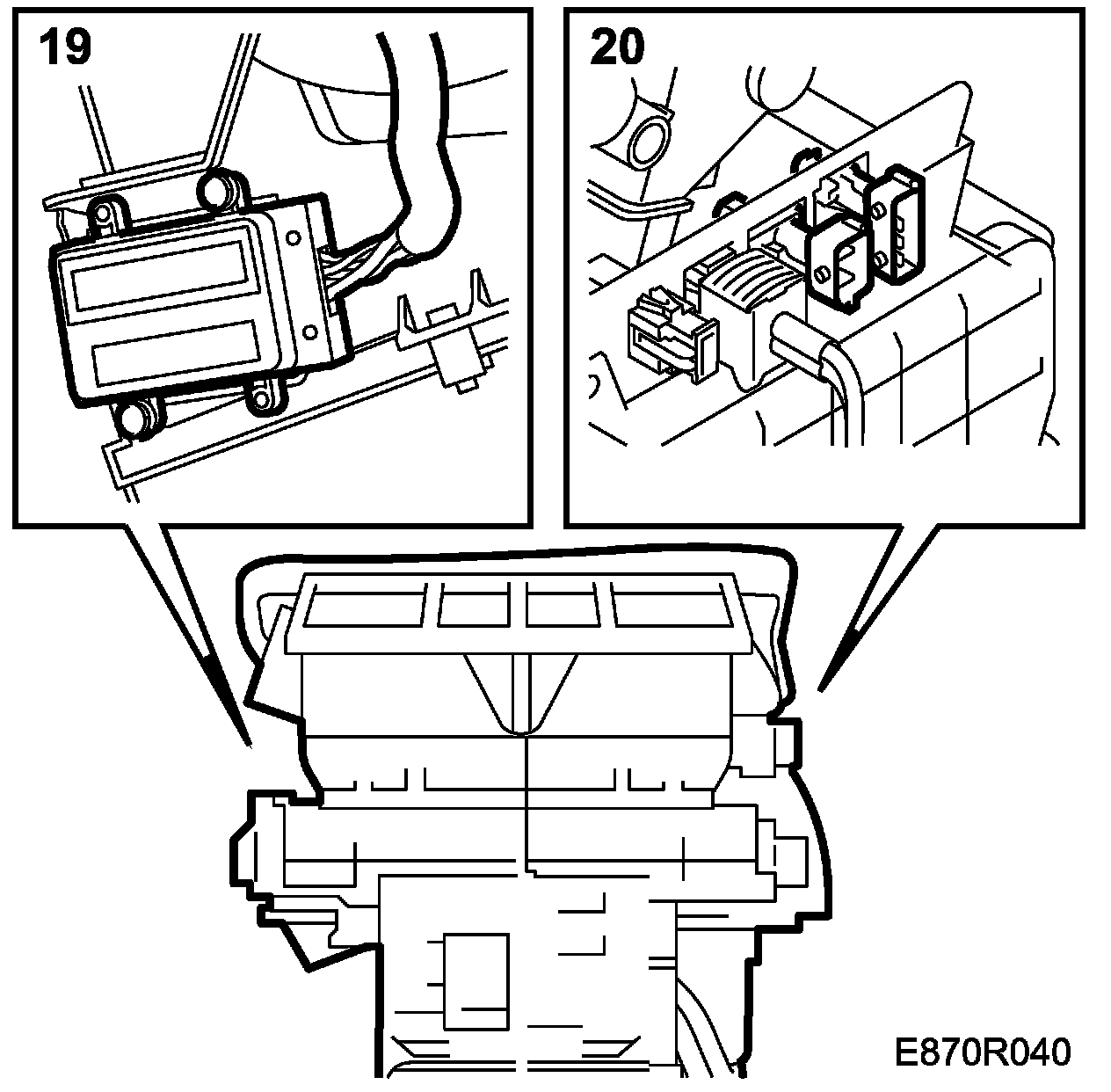 19

20

E870R040