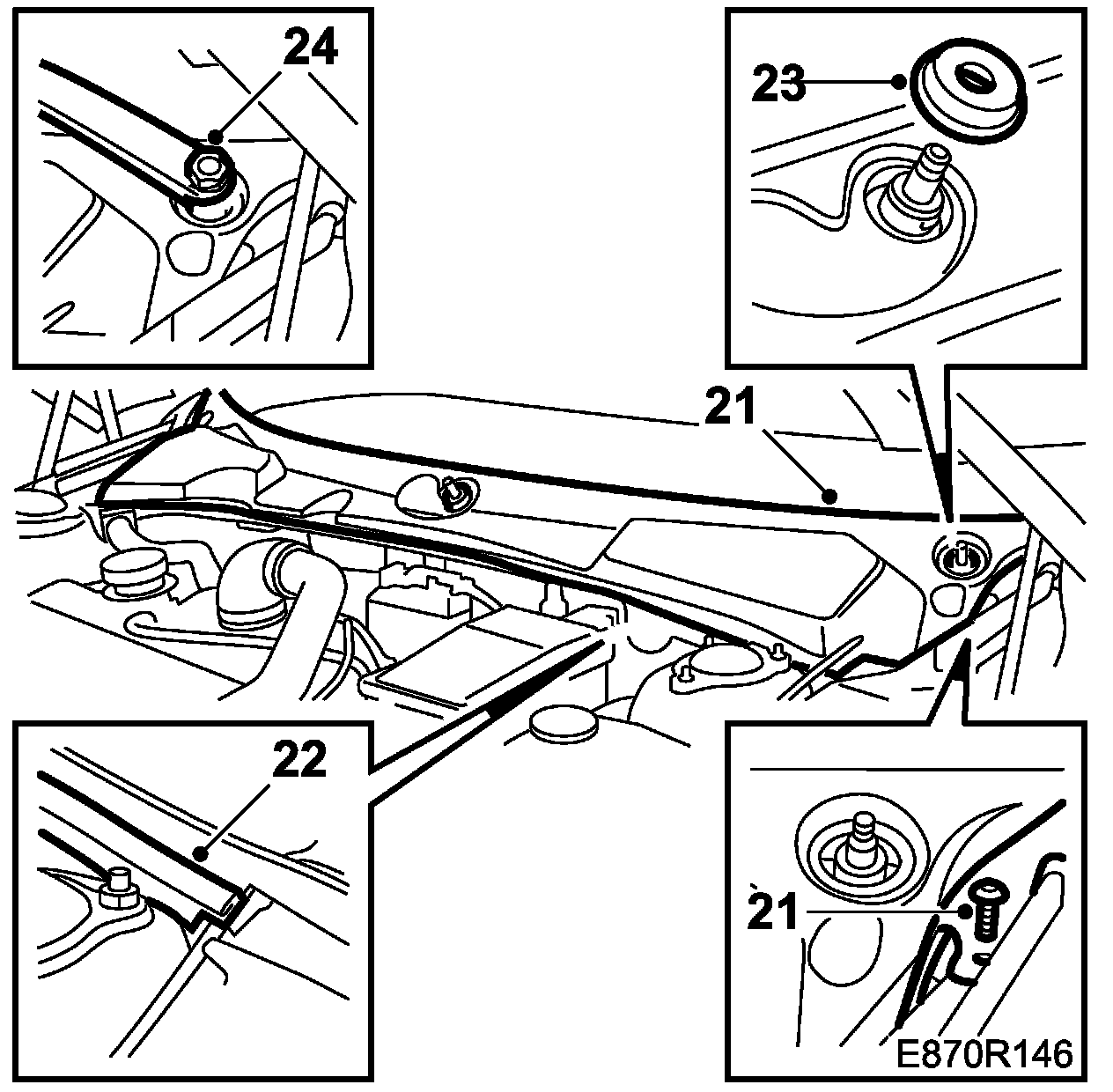 24

23

21

22

21

E870R146