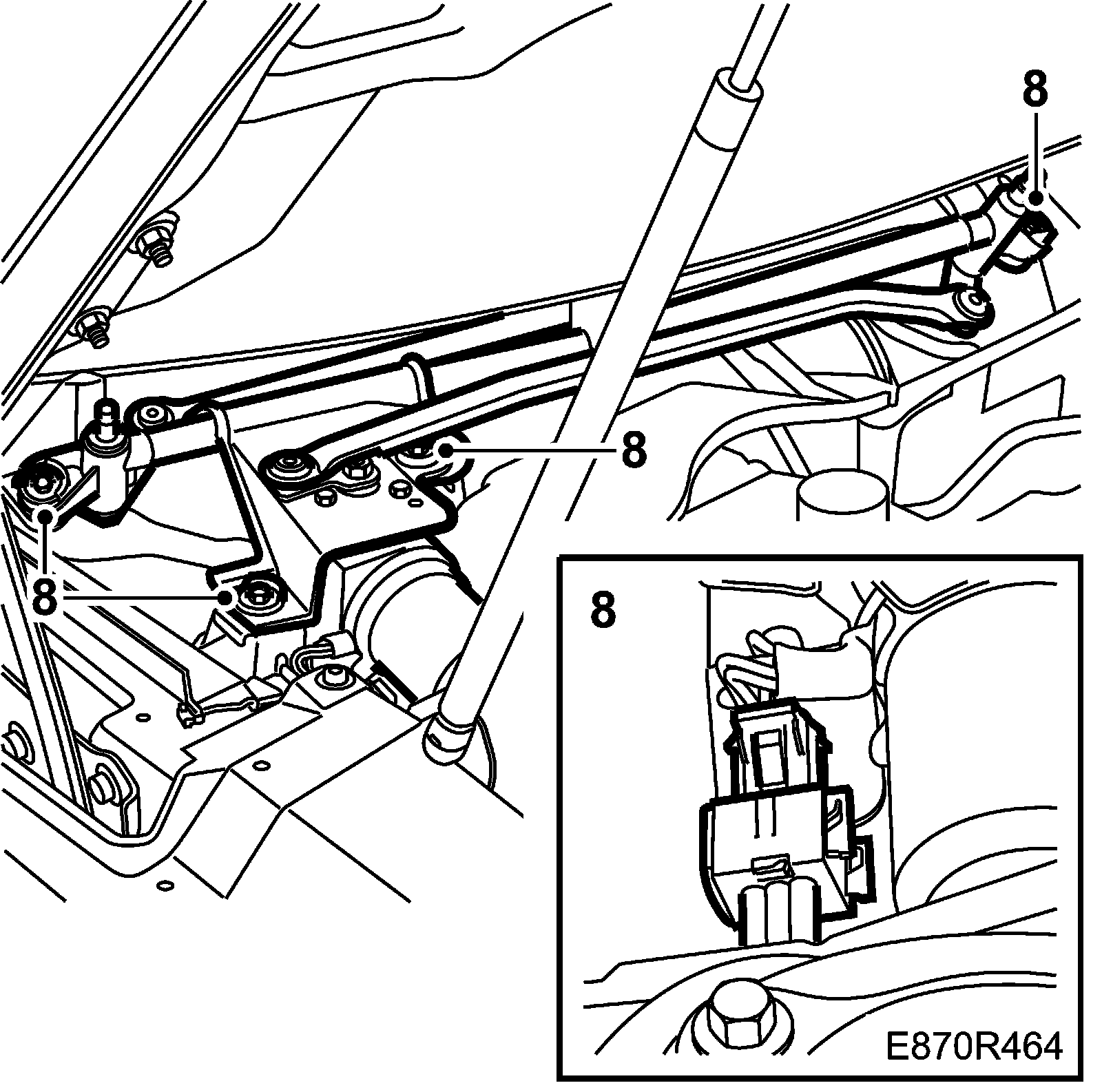 8
8
8
8
E870R464