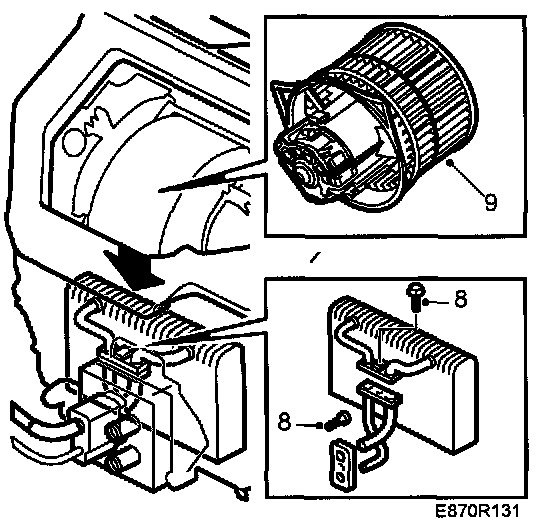 9

8

8

E870R131