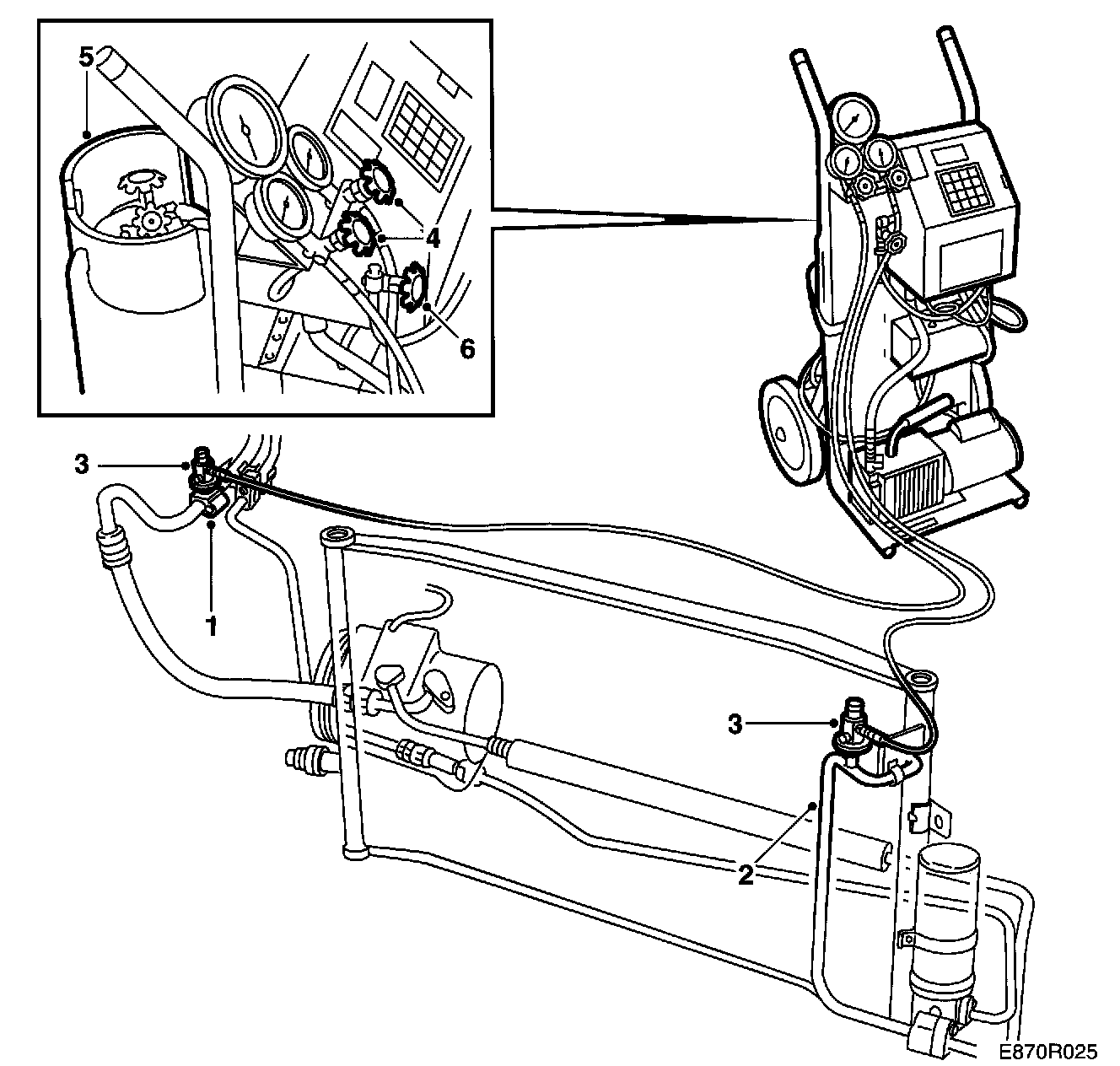 5
4
6
3
1
3
2
E870R025