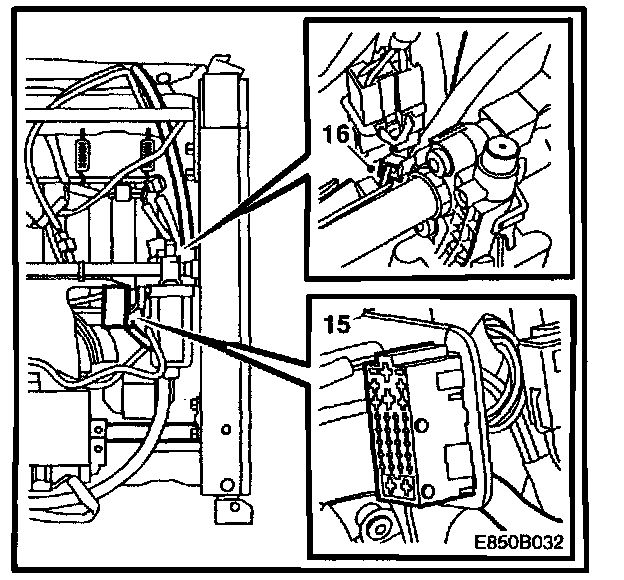 16

15

E850B032