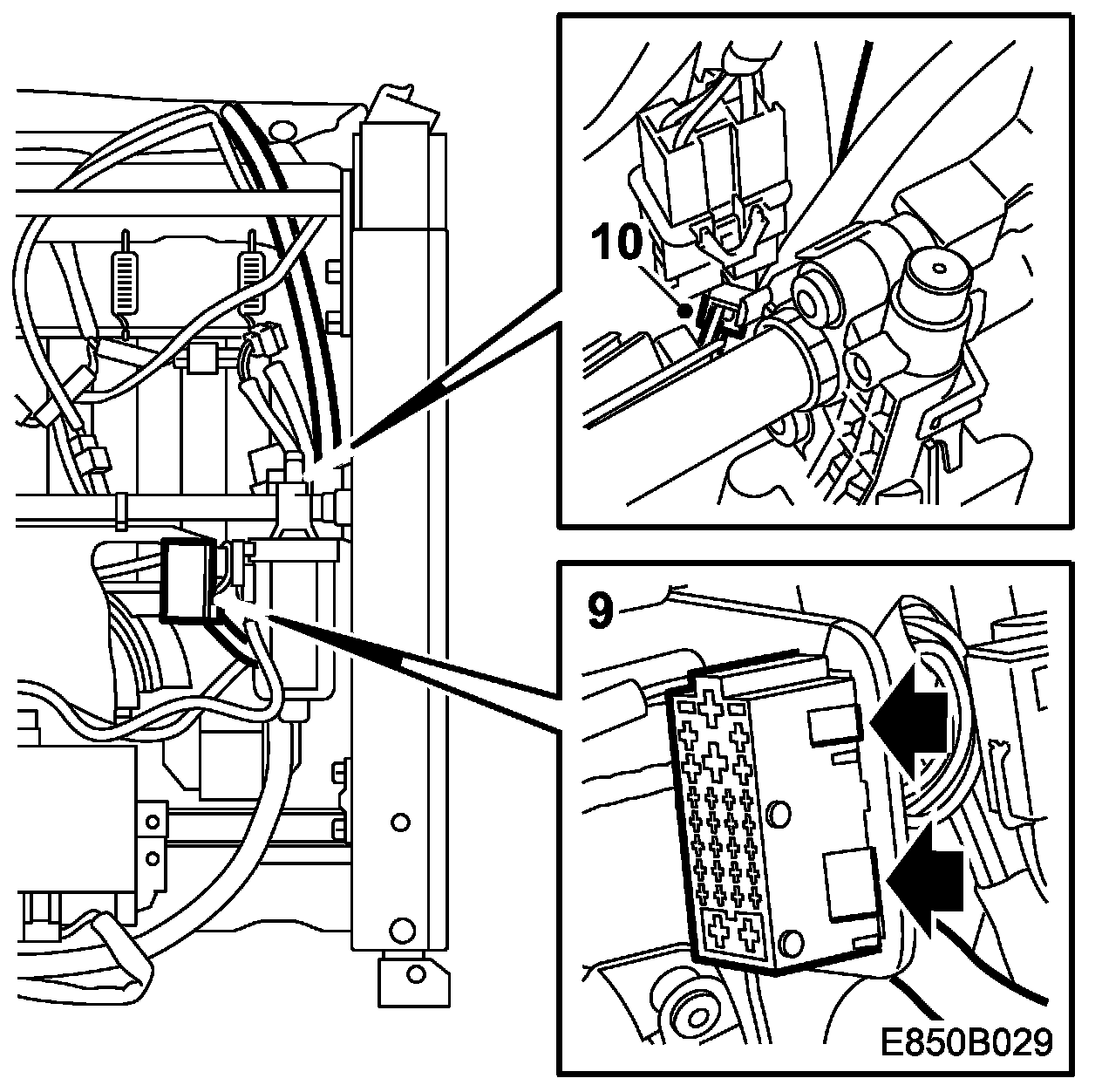 10

9

E850B029