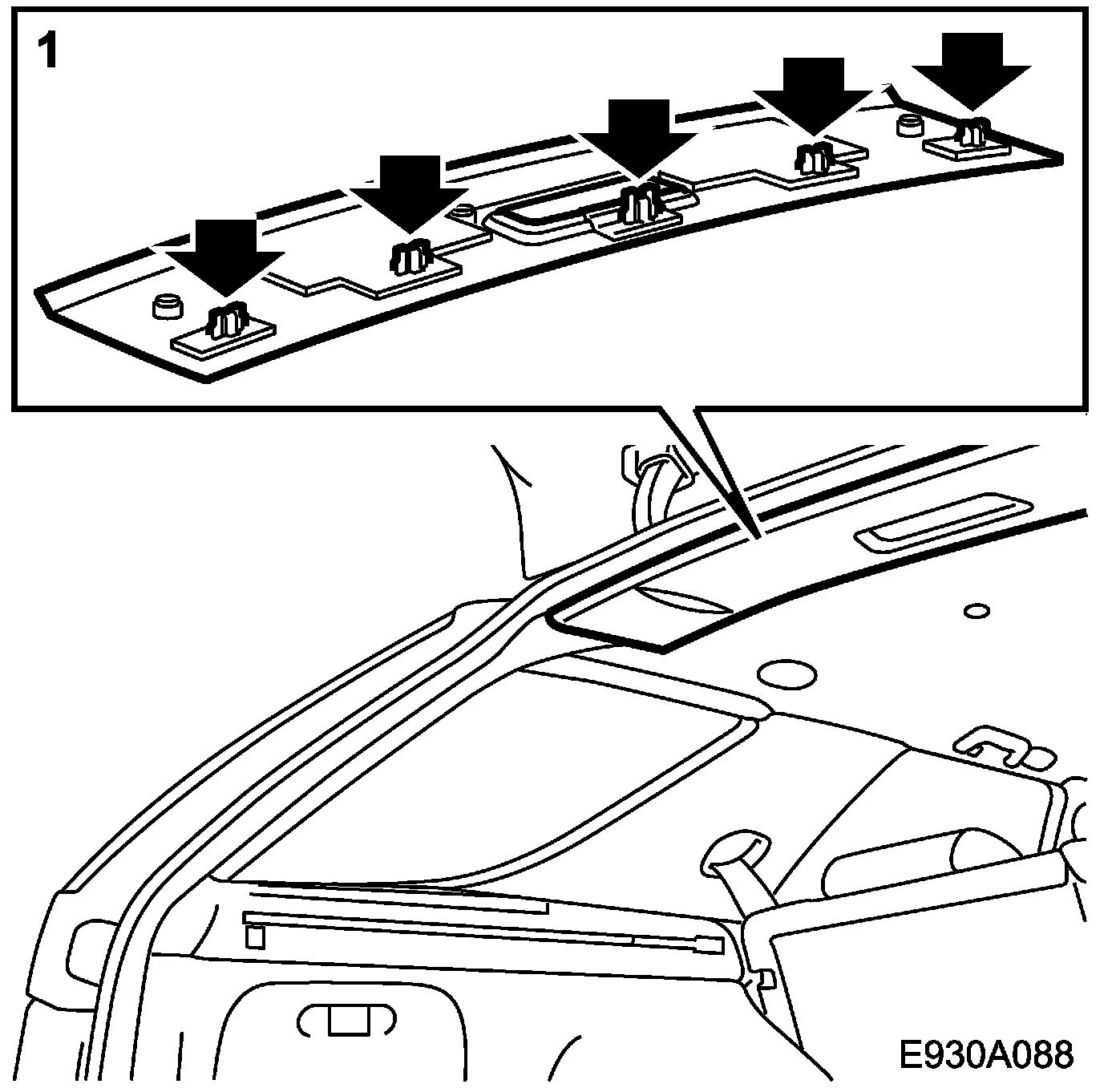 1

E930A088