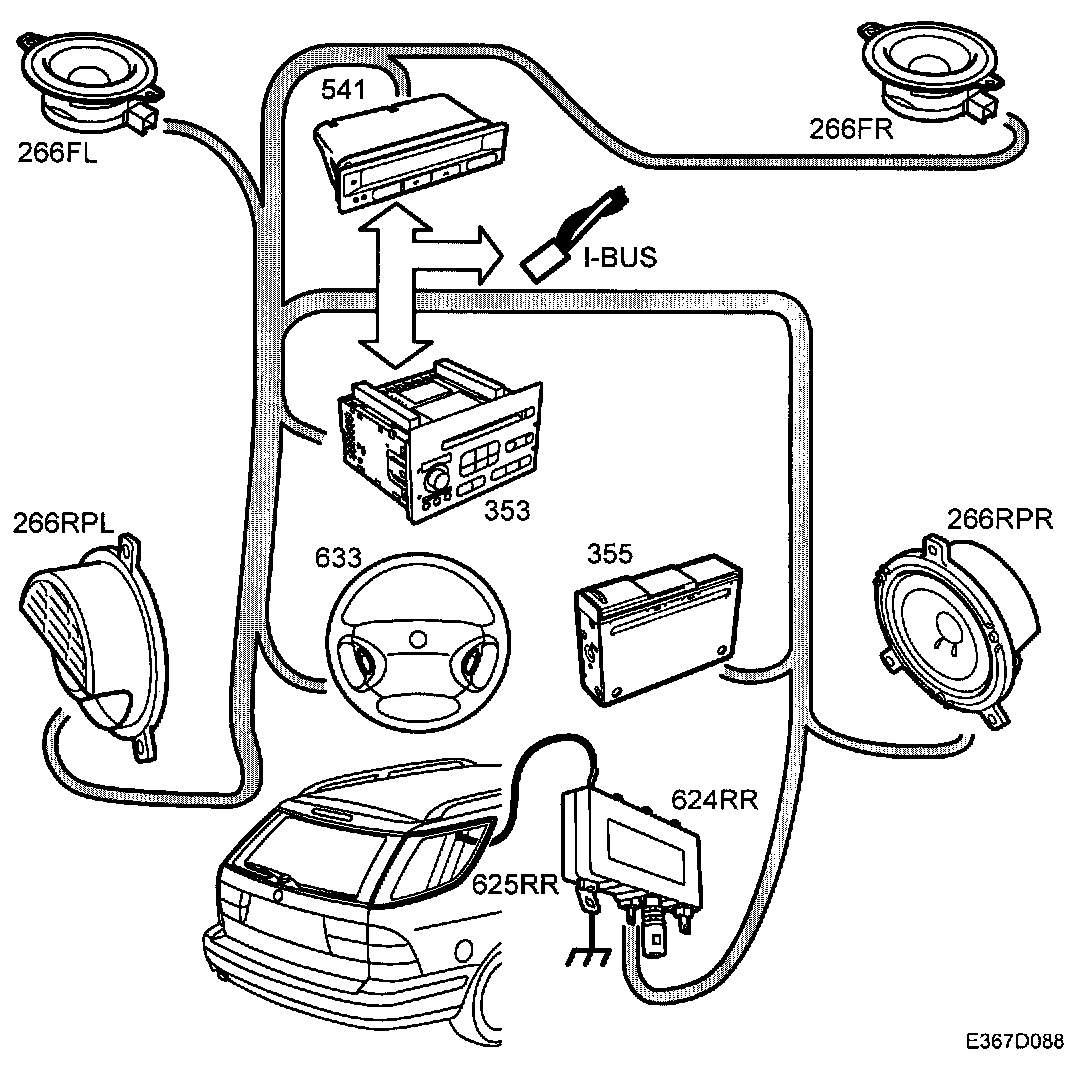 266FL

541

266FR

I-BUS

353

266RPL

633

355

266RPR

624RR

625RR

E367D088