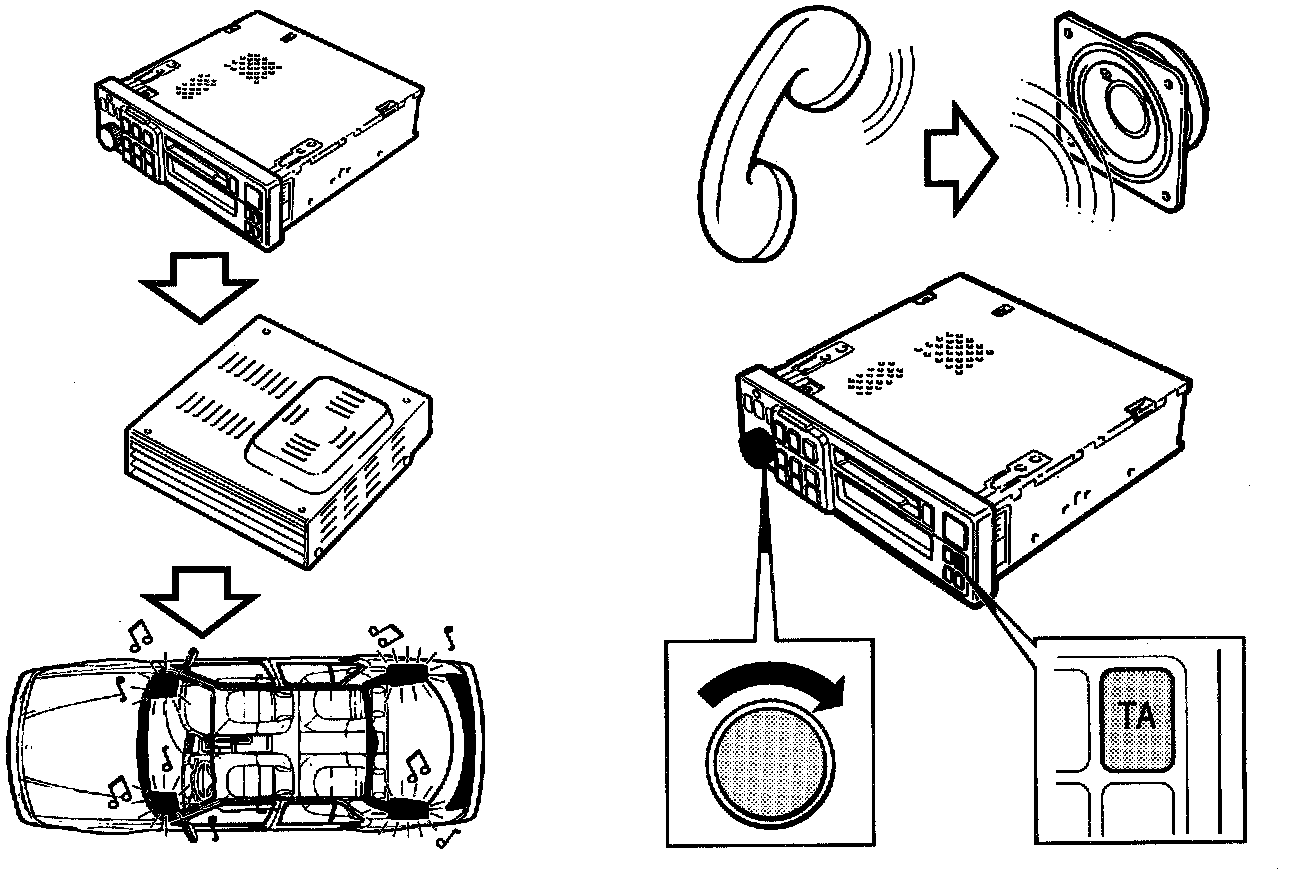 TA