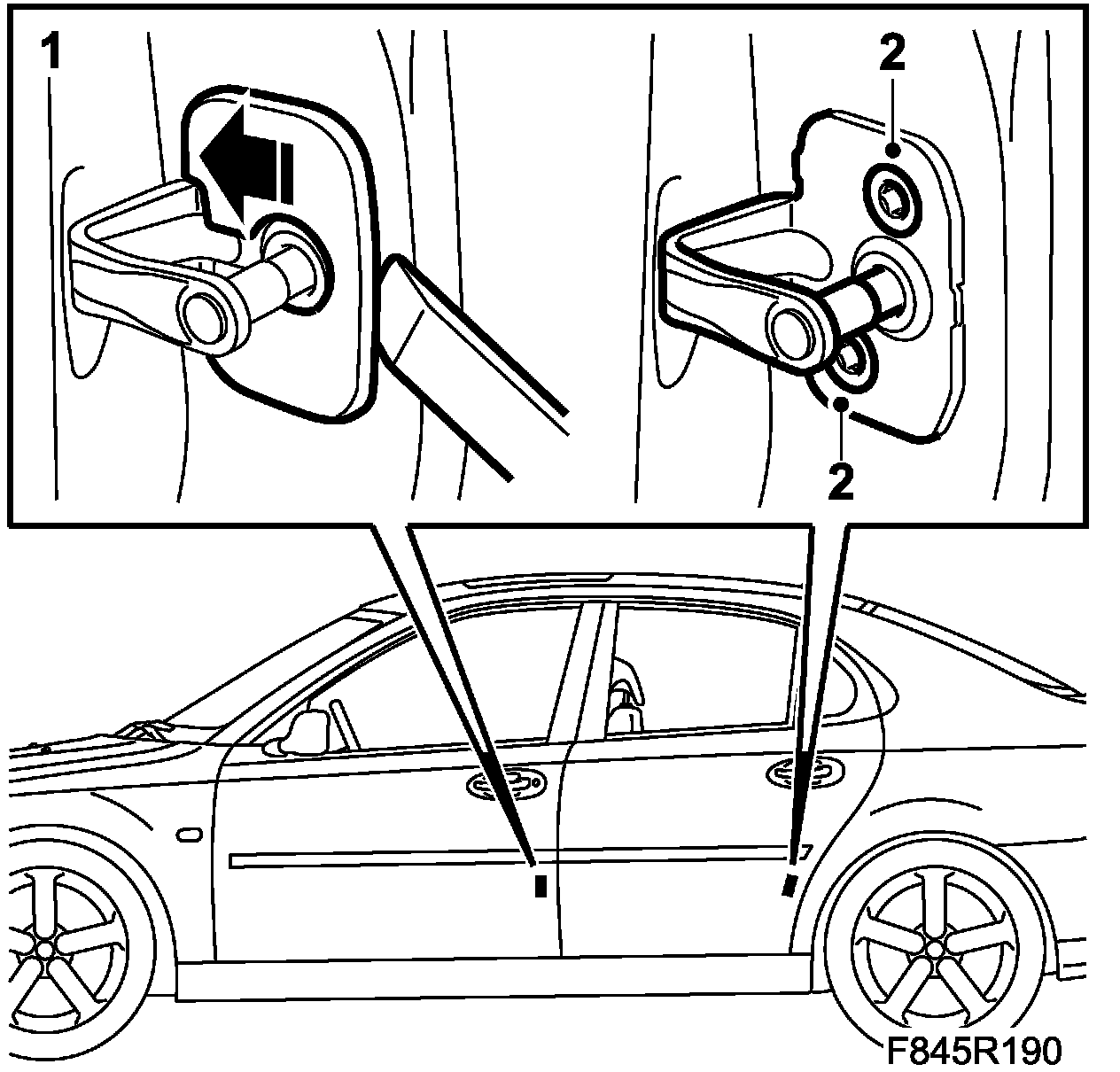 1

2

2

F845R190