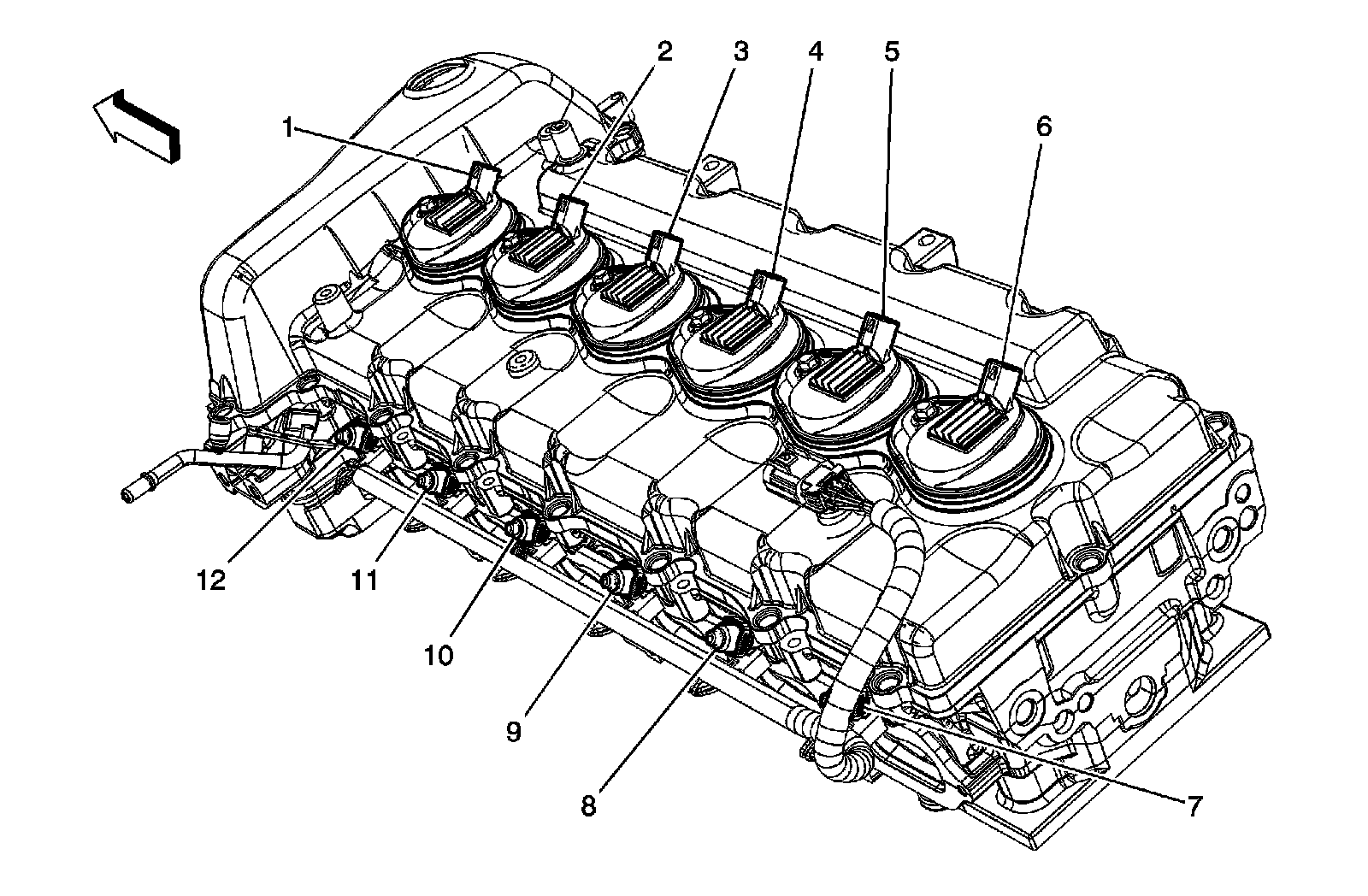 1
2
3
4
5
6
12
11
10
9
8
7