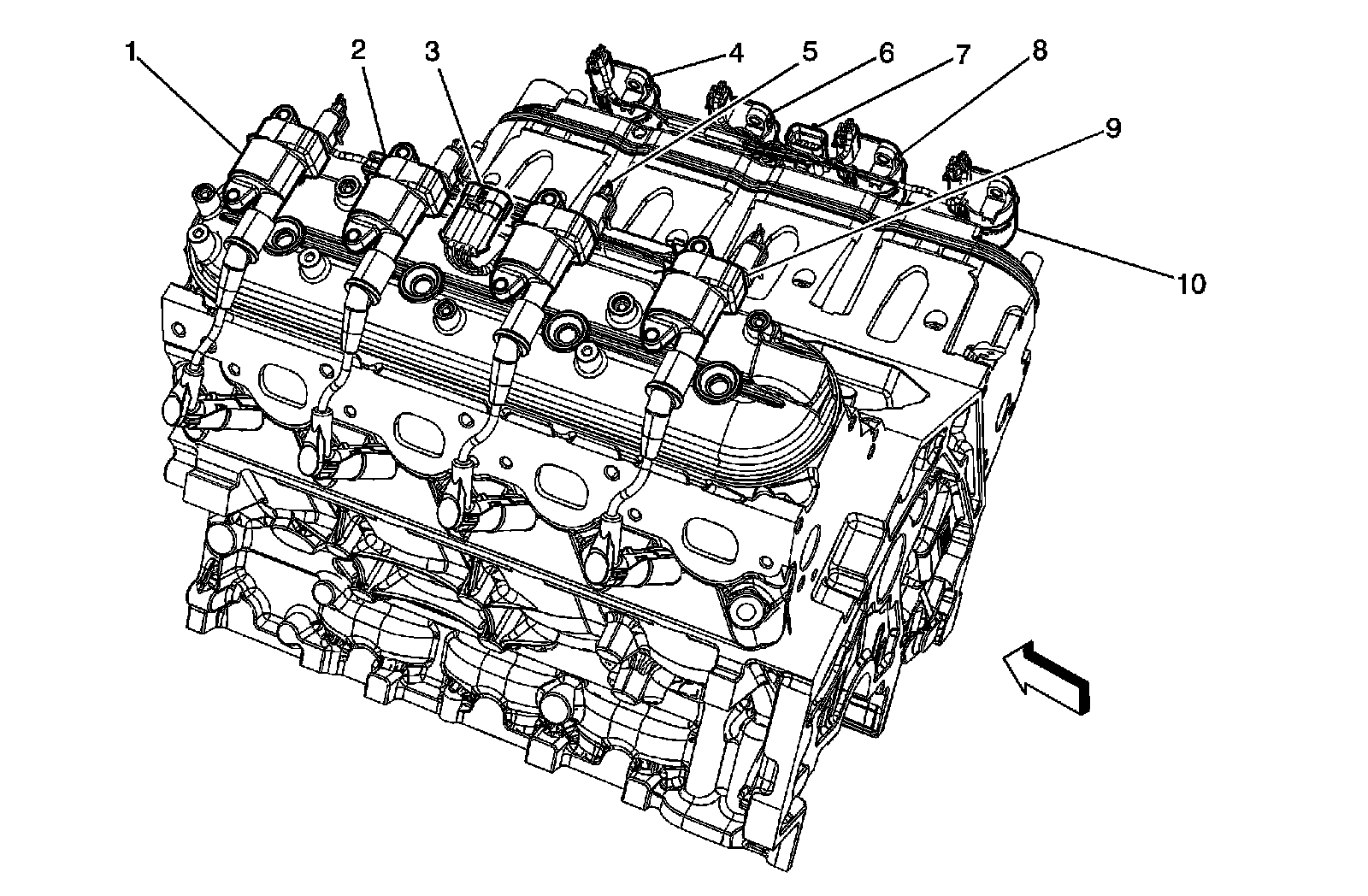 1
2
3
4
5
6
7
8
9
10