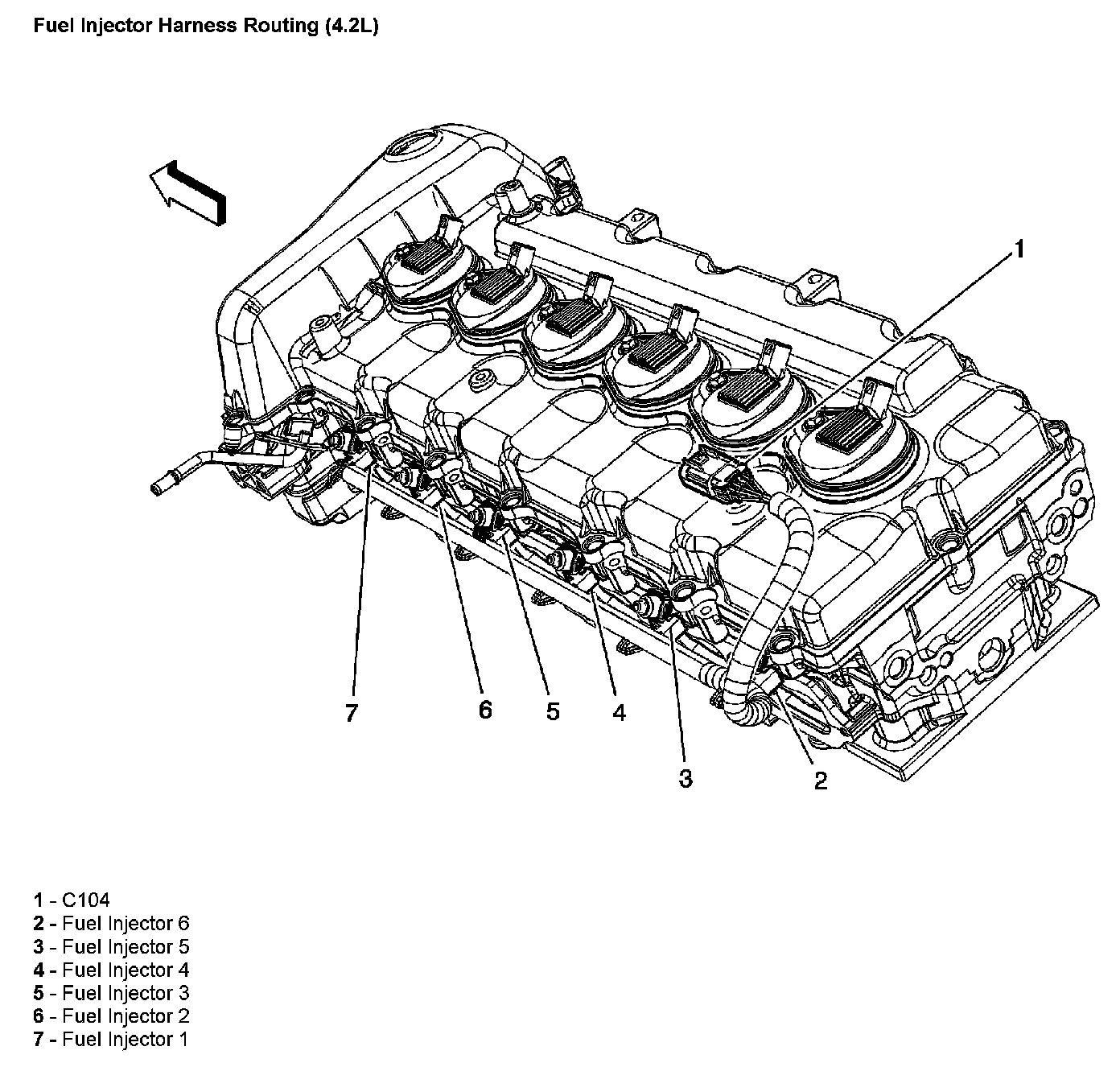 Fuel Injector Harness Routing (4.2L)

1

7 6 5 4

3 2

1 - C104
2 - Fuel Injector 6
3 - Fuel Injector 5
4 - Fuel Injector 4
5 - Fuel Injector 3
6 - Fuel Injector 2
7 - Fuel Injector 1