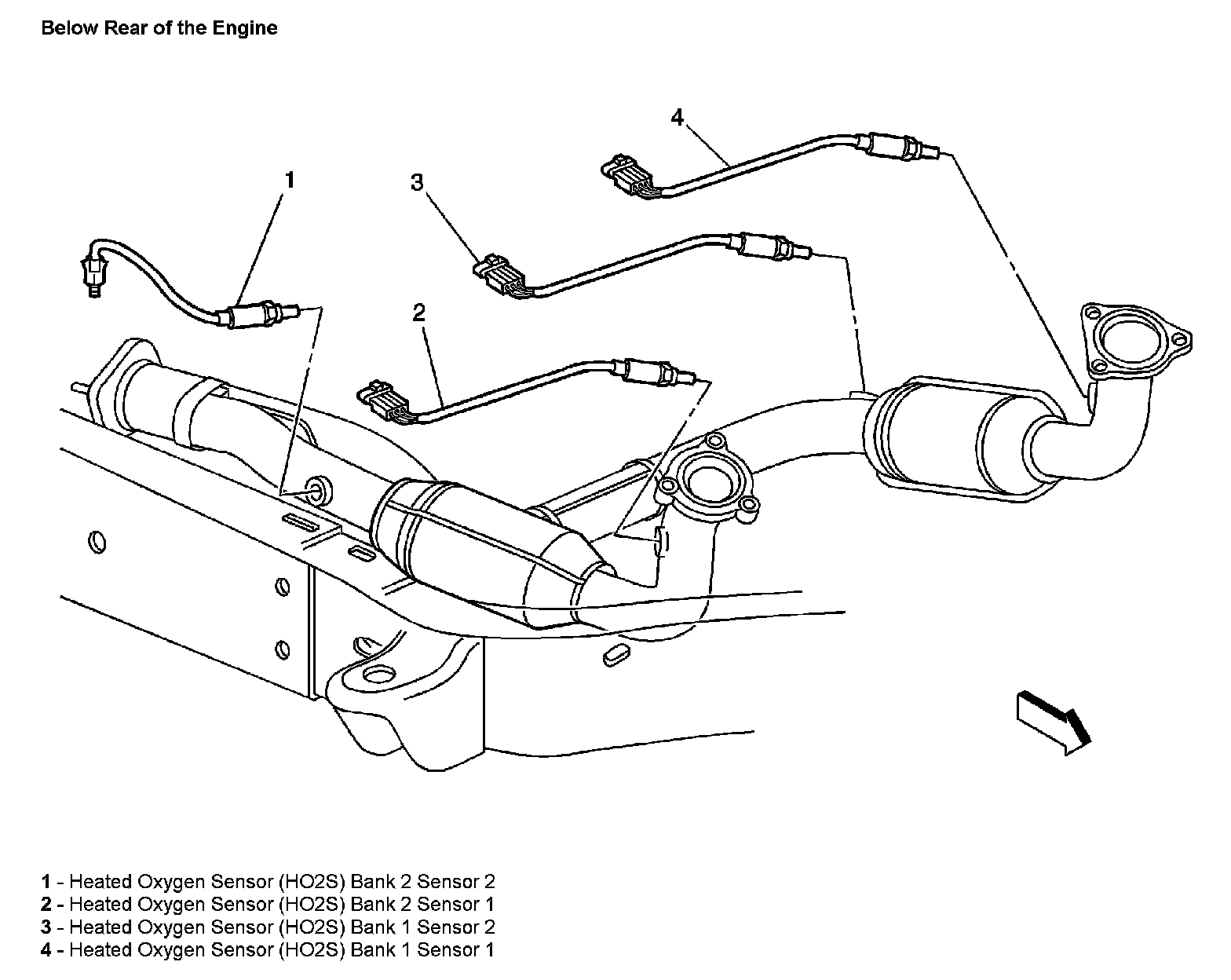 Below Rear of the Engine

4

1

3

2

1 - Heated Oxygen Sensor (HO2S) Bank 2 Sensor 2
2 - Heated Oxygen Sensor (HO2S) Bank 2 Sensor 1
3 - Heated Oxygen Sensor (HO2S) Bank 1 Sensor 2
4 - Heated Oxygen Sensor (HO2S) Bank 1 Sensor 1