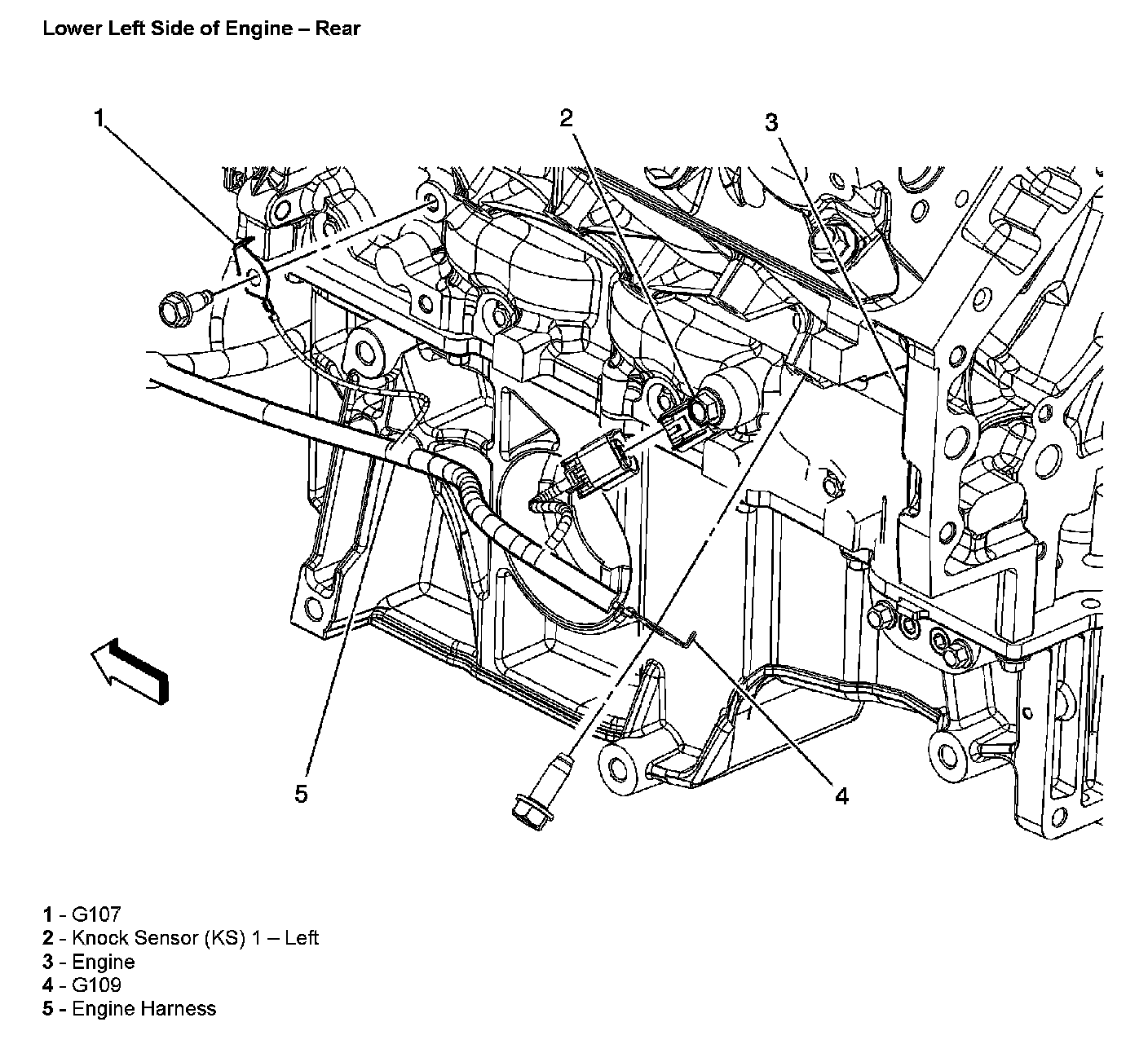 Lower Left Side of Engine – Rear

1

2

3

5

4

1 - G107
2 - Knock Sensor (KS) 1 – Left
3 - Engine
4 - G109
5 - Engine Harness