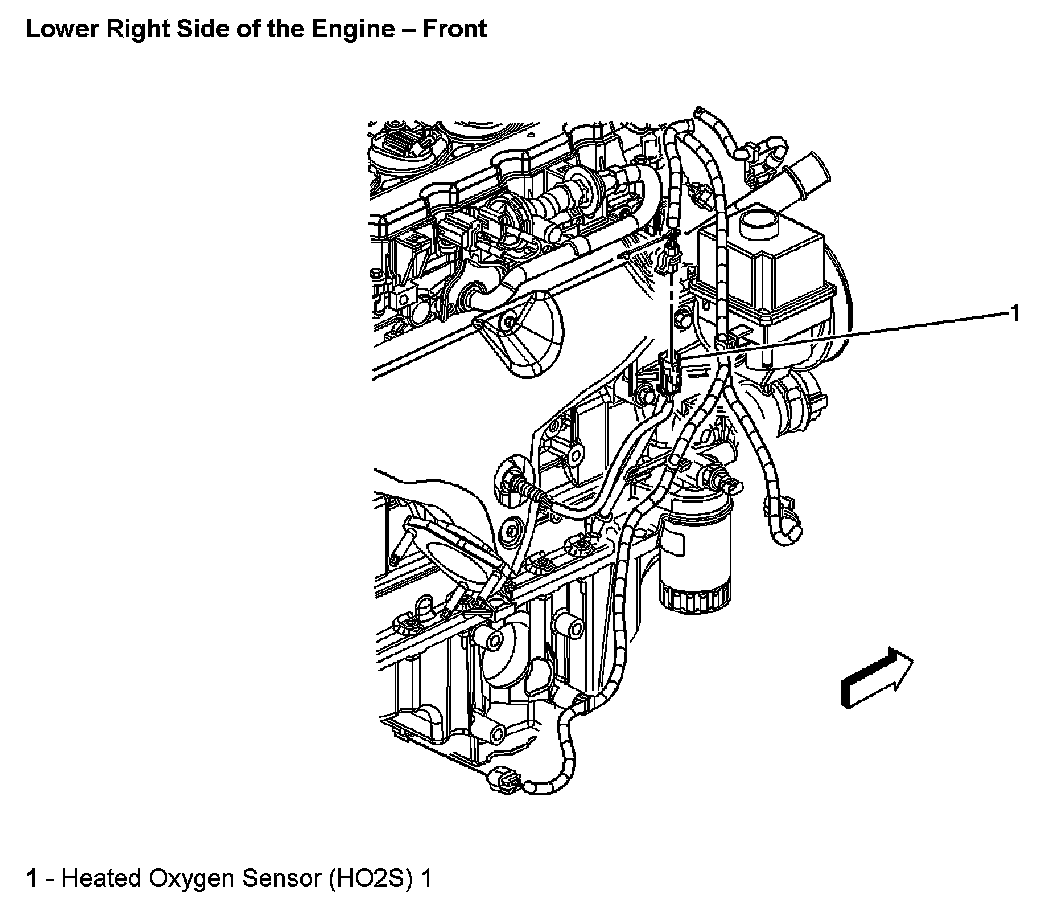 Lower Right Side of the Engine – Front

1

1 - Heated Oxygen Sensor (HO2S) 1