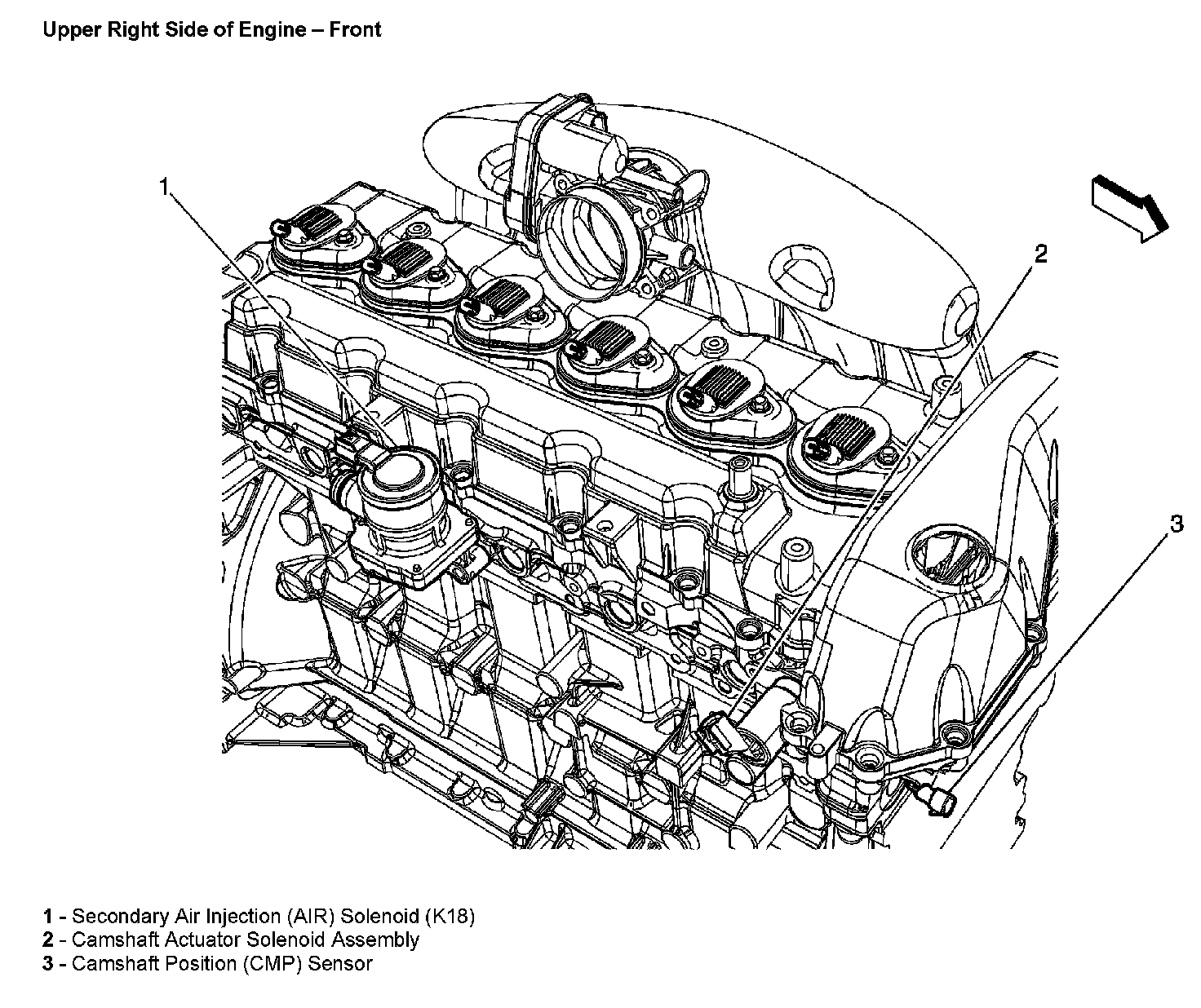 Upper Right Side of Engine – Front

1

2

3

1 - Secondary Air Injection (AIR) Solenoid (K18)
2 - Camshaft Actuator Solenoid Assembly
3 - Camshaft Position (CMP) Sensor