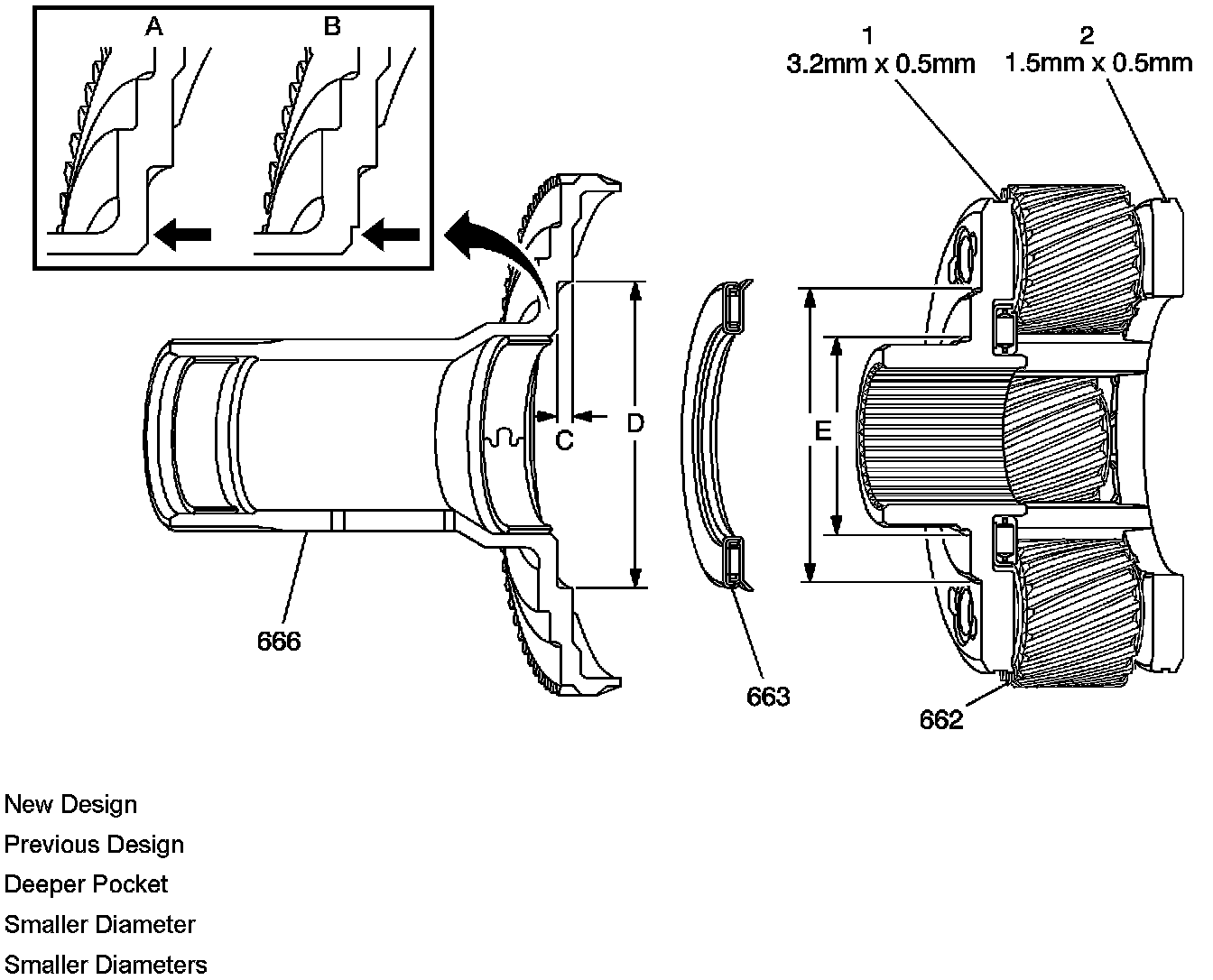 A

B

1
3.2mm x 0.5mm

2
1.5mm x 0.5mm

C

D

E

666

663

662

New Design

Previous Design

Deeper Pocket

Smaller Diameter

Smaller Diameters