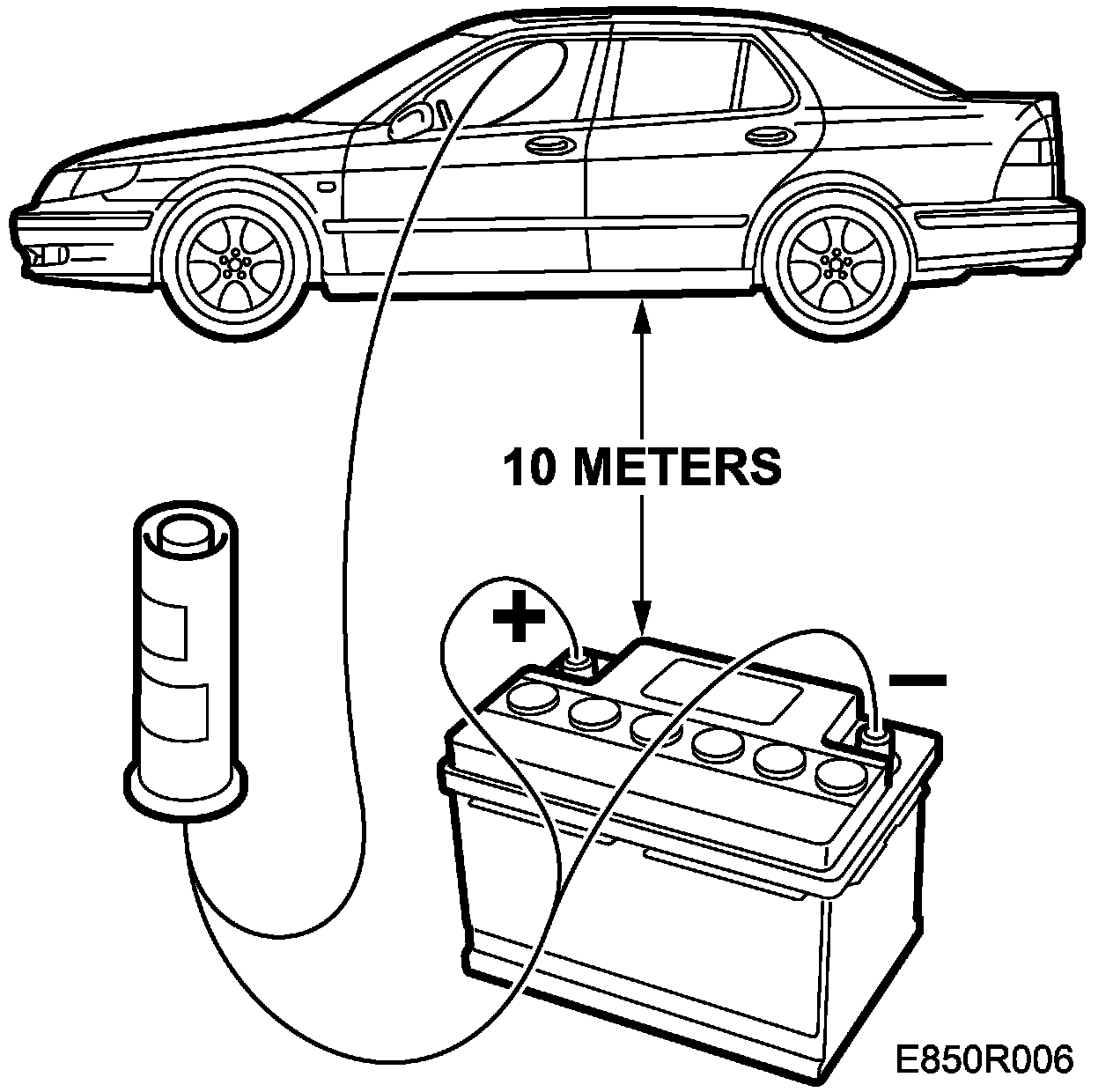 10 METERS

+

−

E850R006