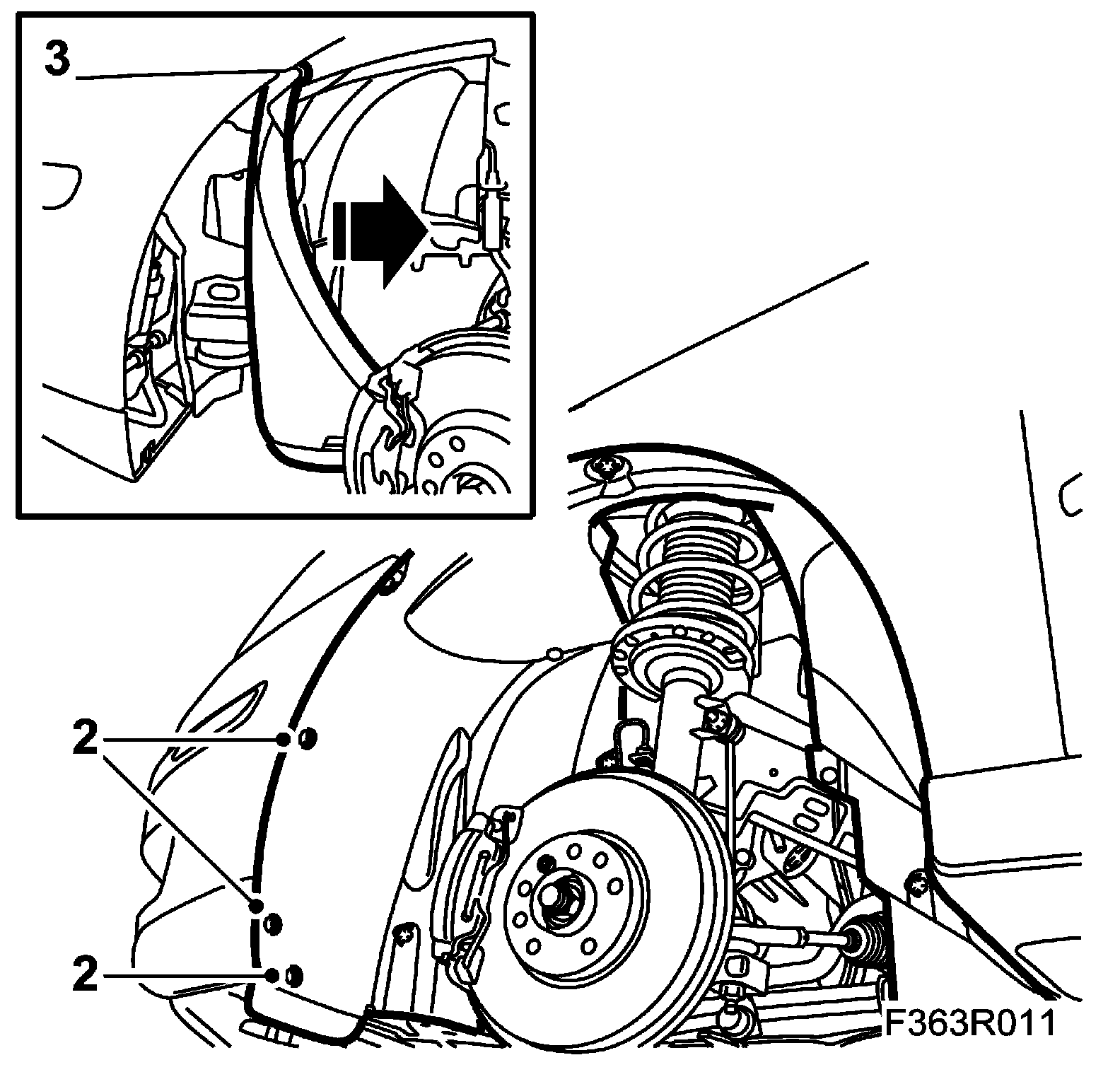 3

2

2

F363R011