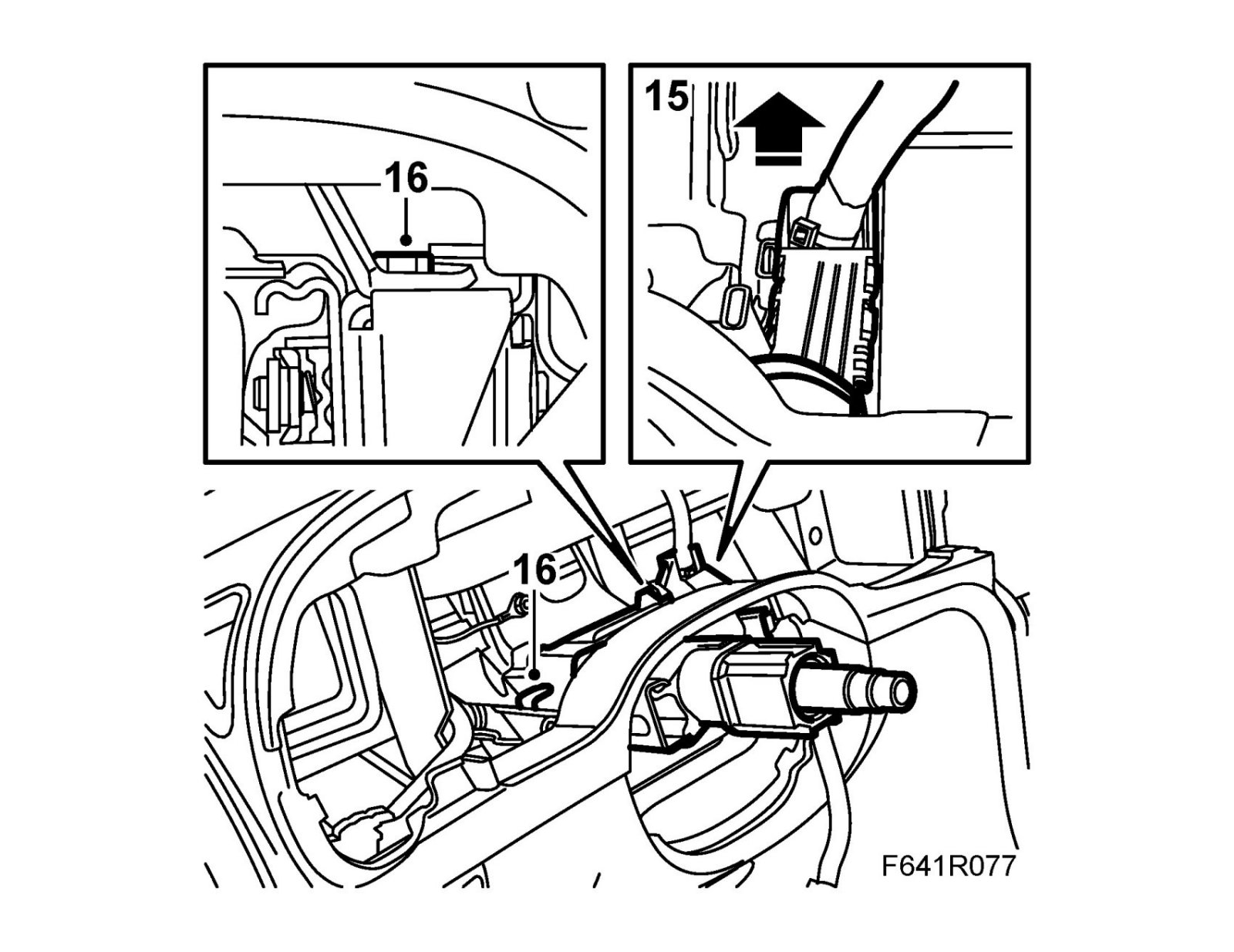 16

15

16

F641R077