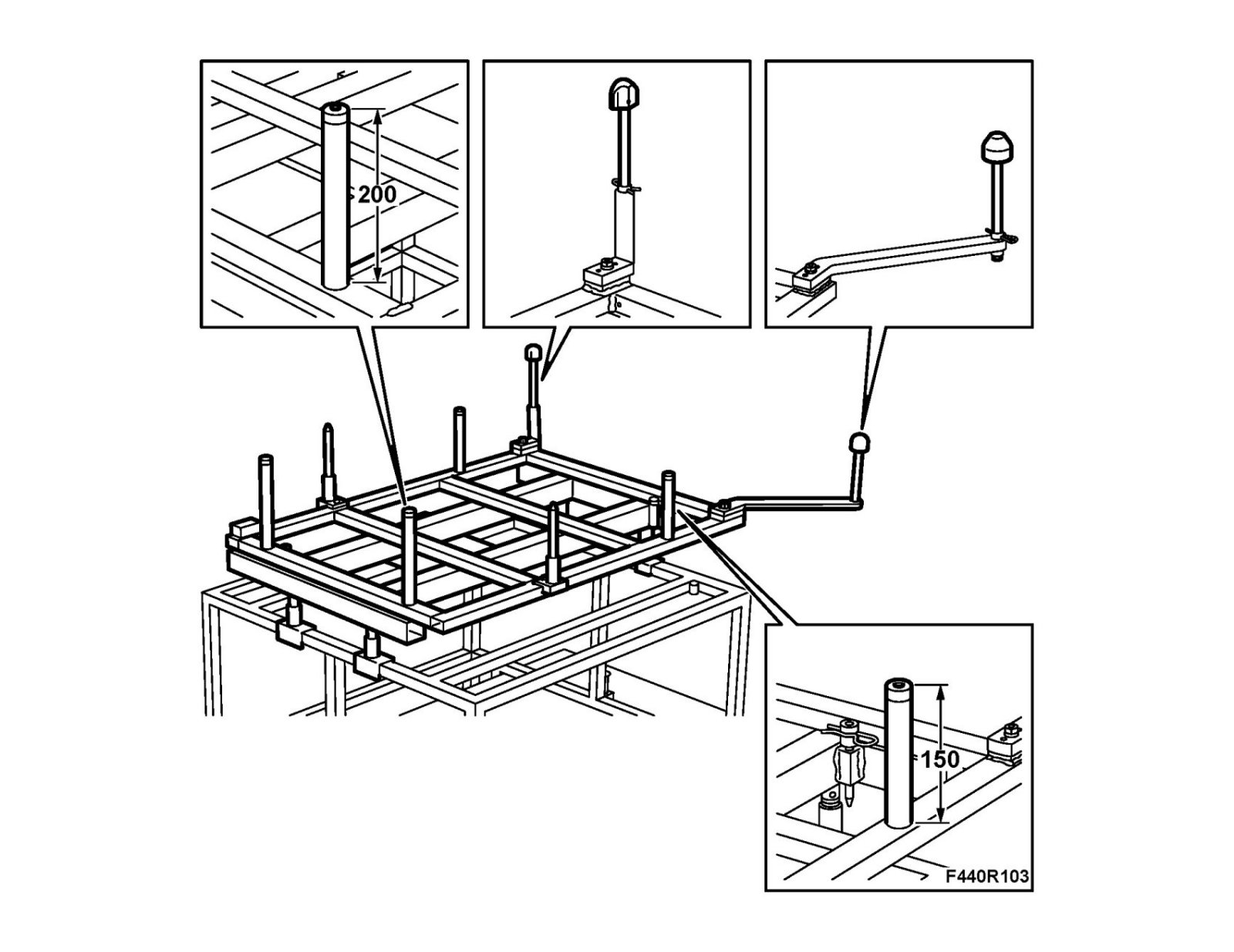 200

150

F440R103