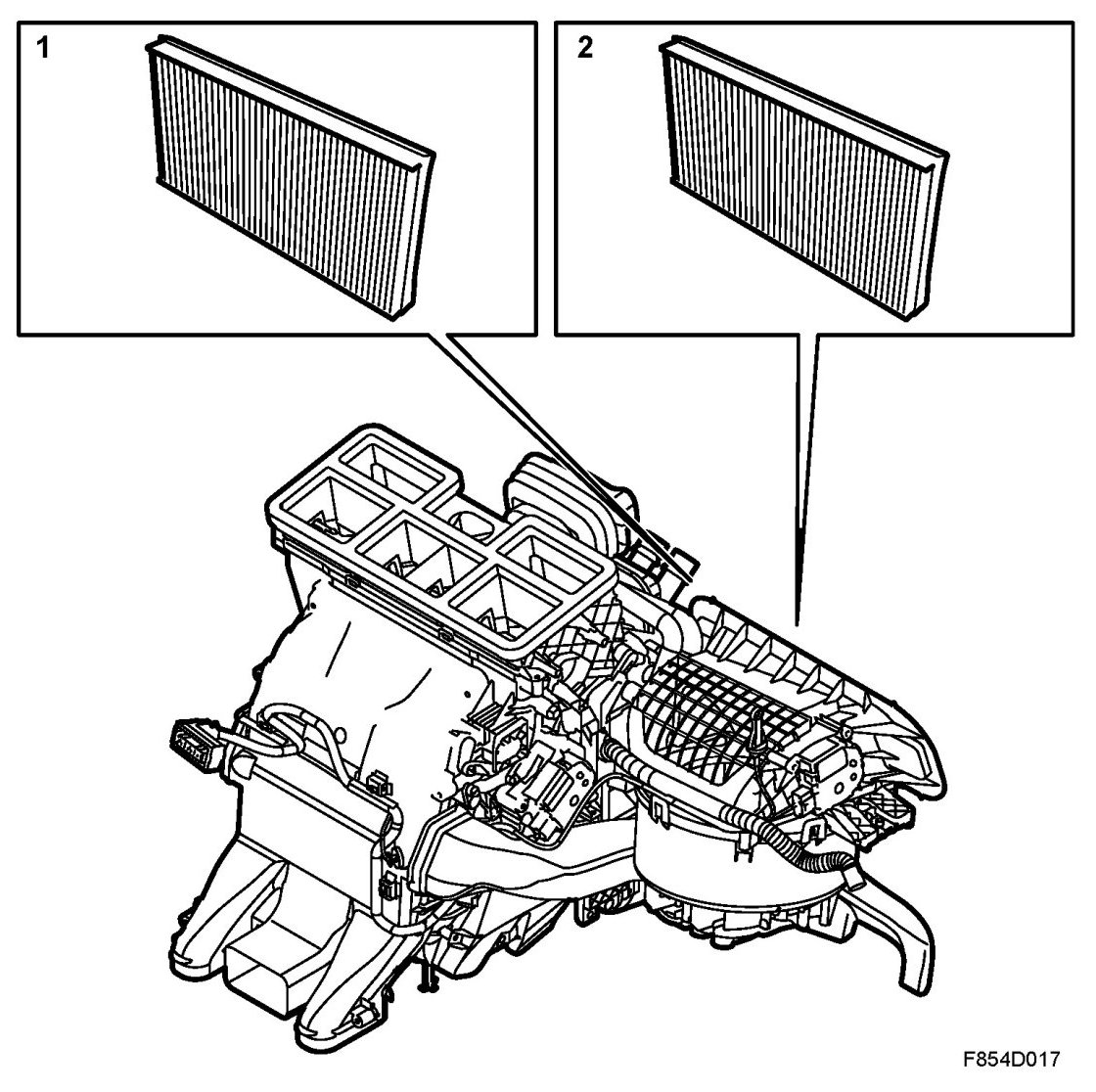 1

2

F854D017