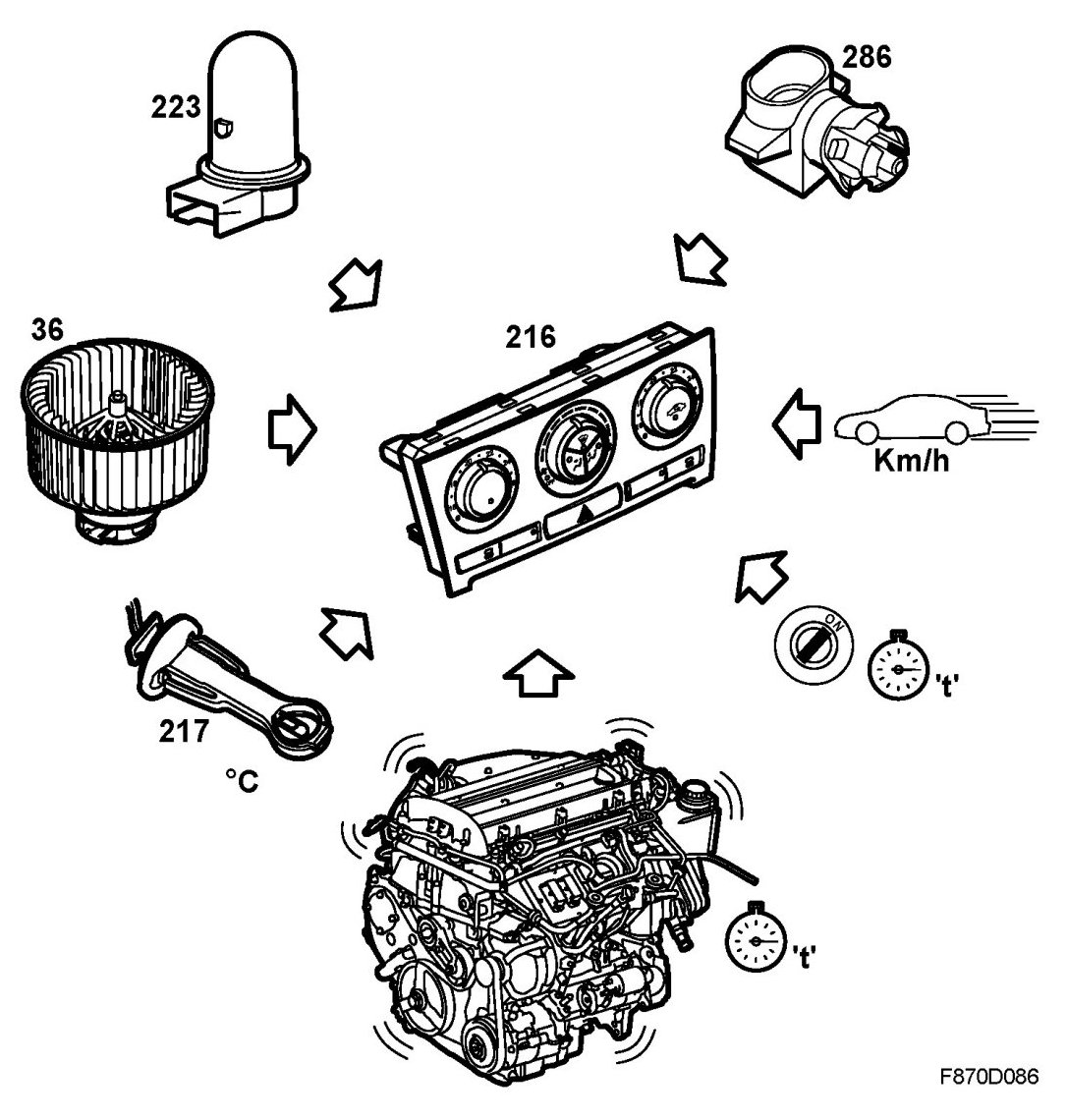 223

286

36

216

Km/h

ON

't'

217

°C

't'

F870D086