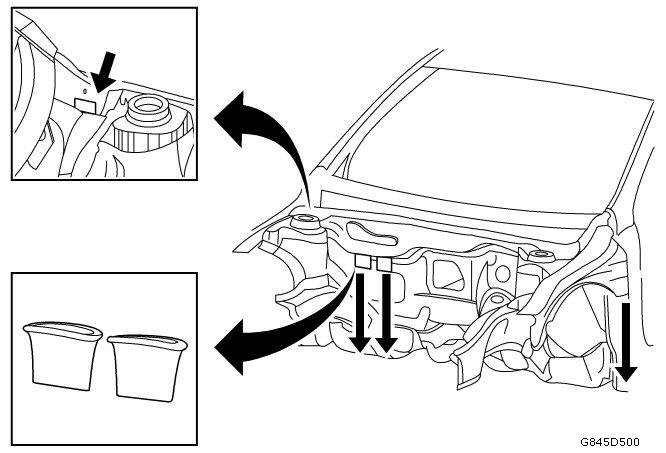 G845D500