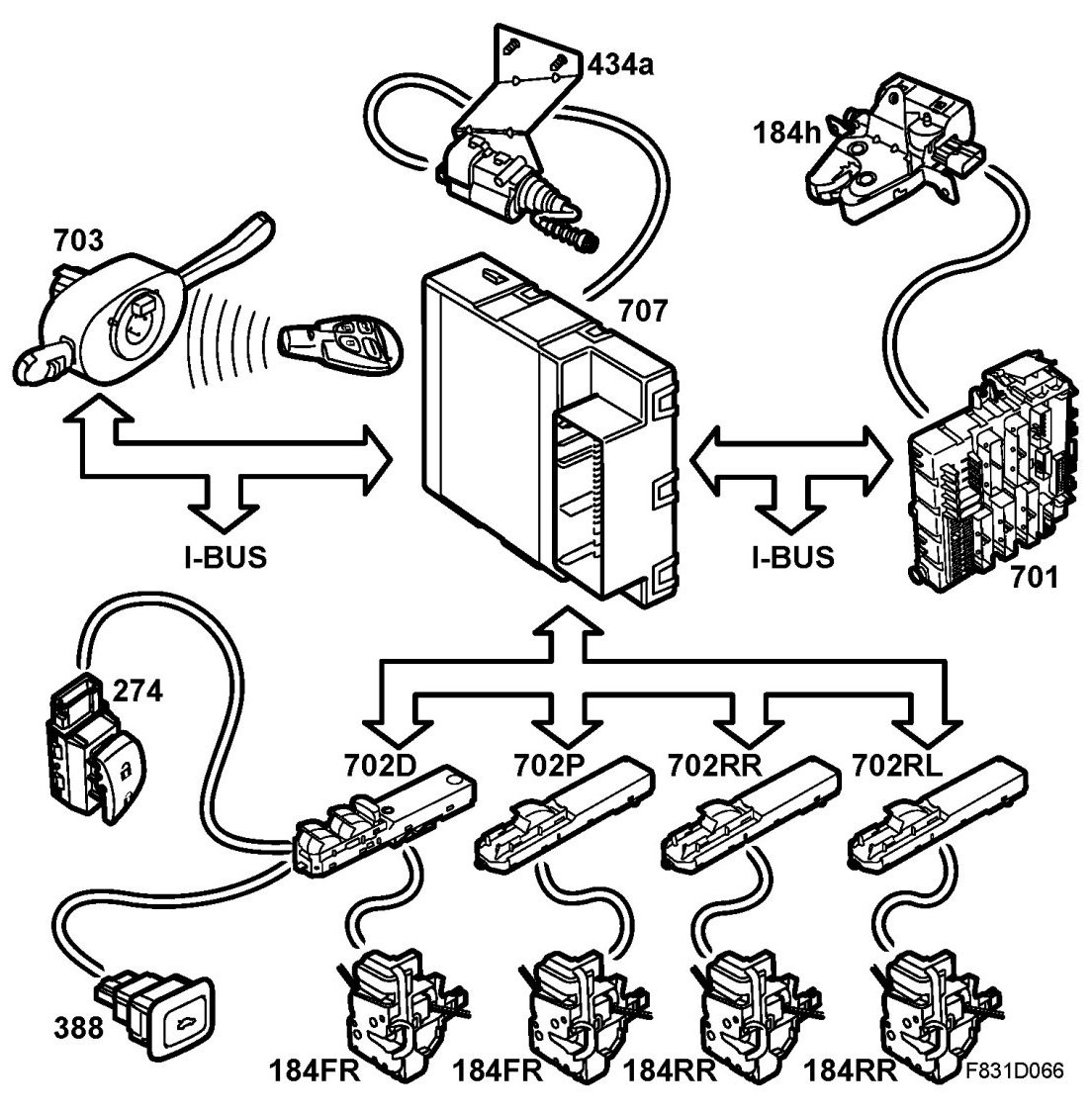 434a
184h
703
707
I-BUS
I-BUS
701
274
702D
702P
702RR
702RL
388
184FR
184FR
184RR
184RR
F831D066