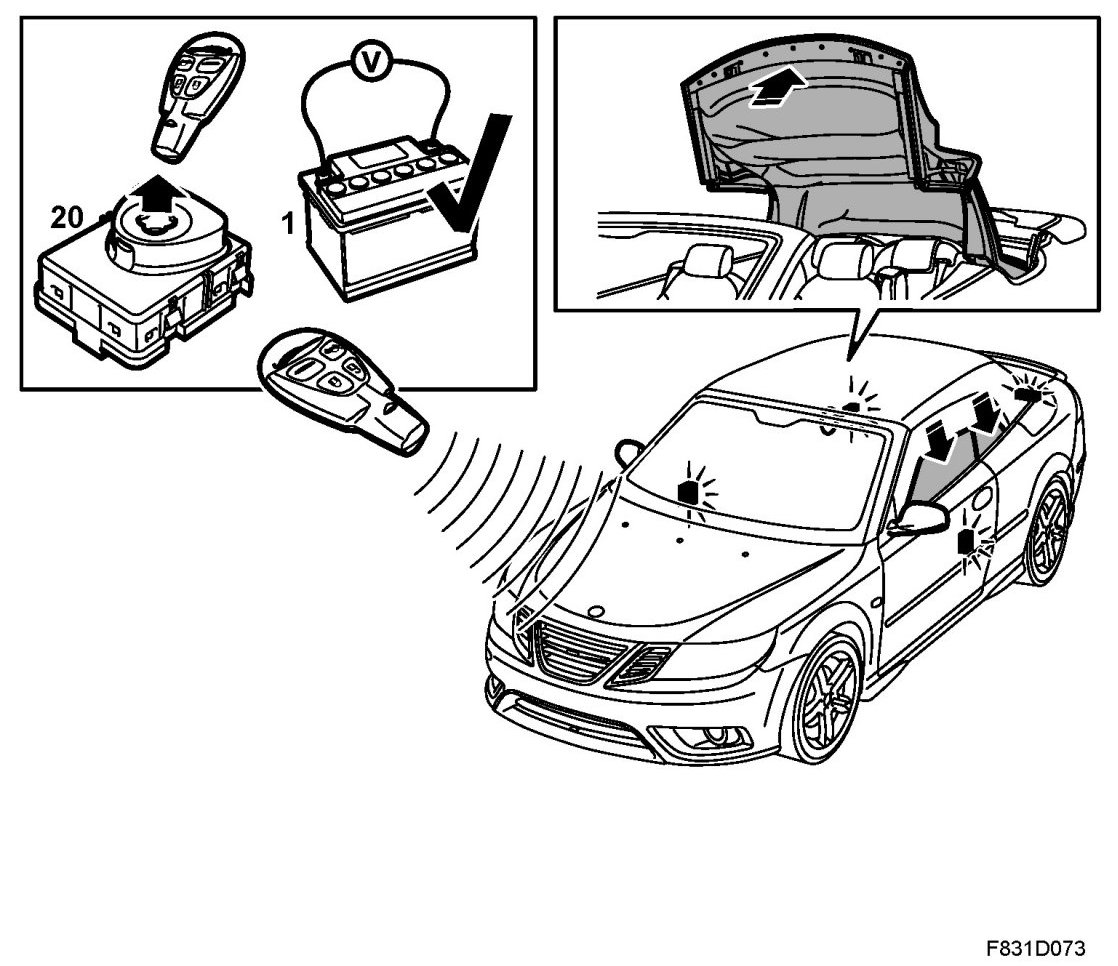 V

20

1

F831D073