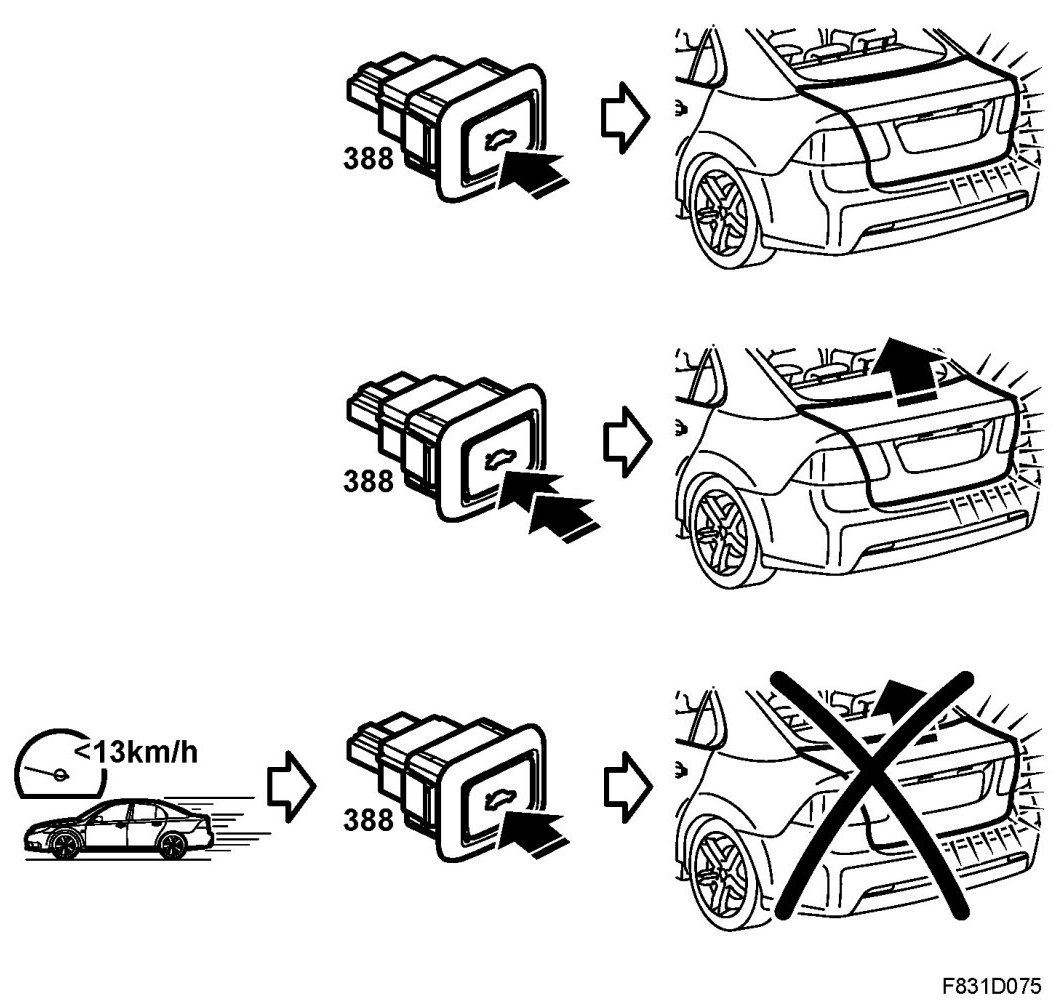 388

388

<13km/h

388

F831D075