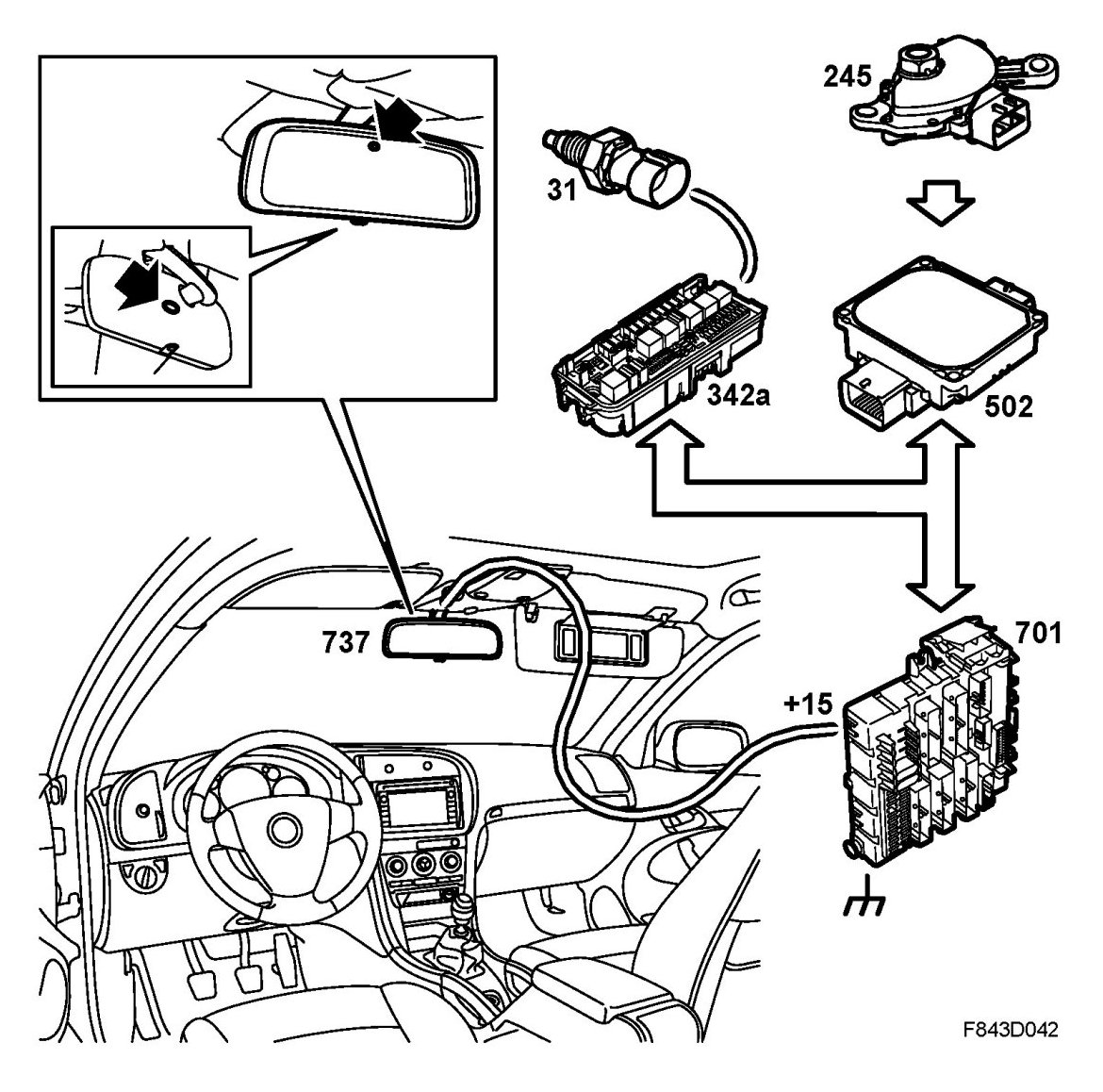 245

31

342a

502

737

701

+15

F843D042