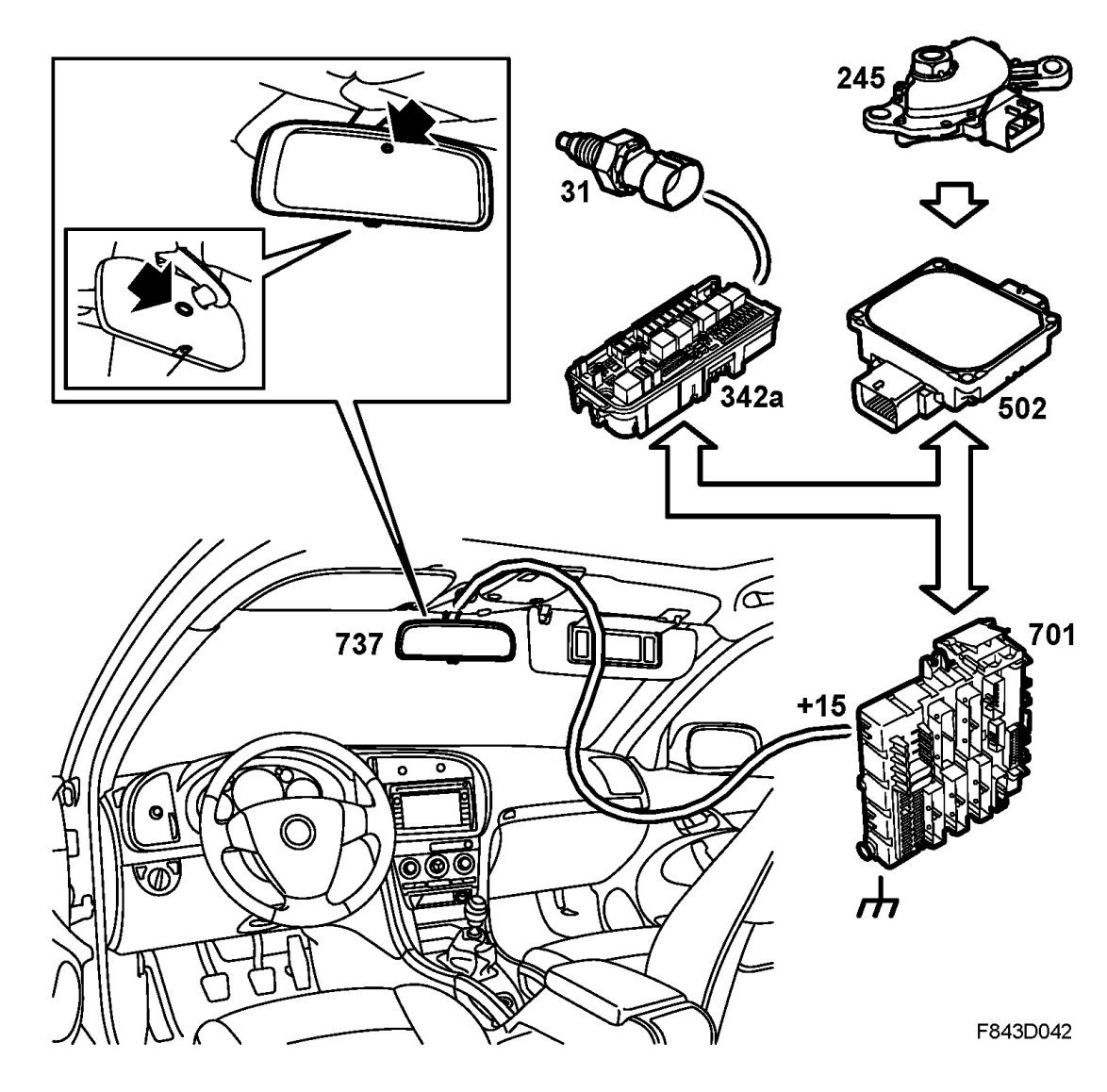 245
31
342a
502
737
701
+15
F843D042