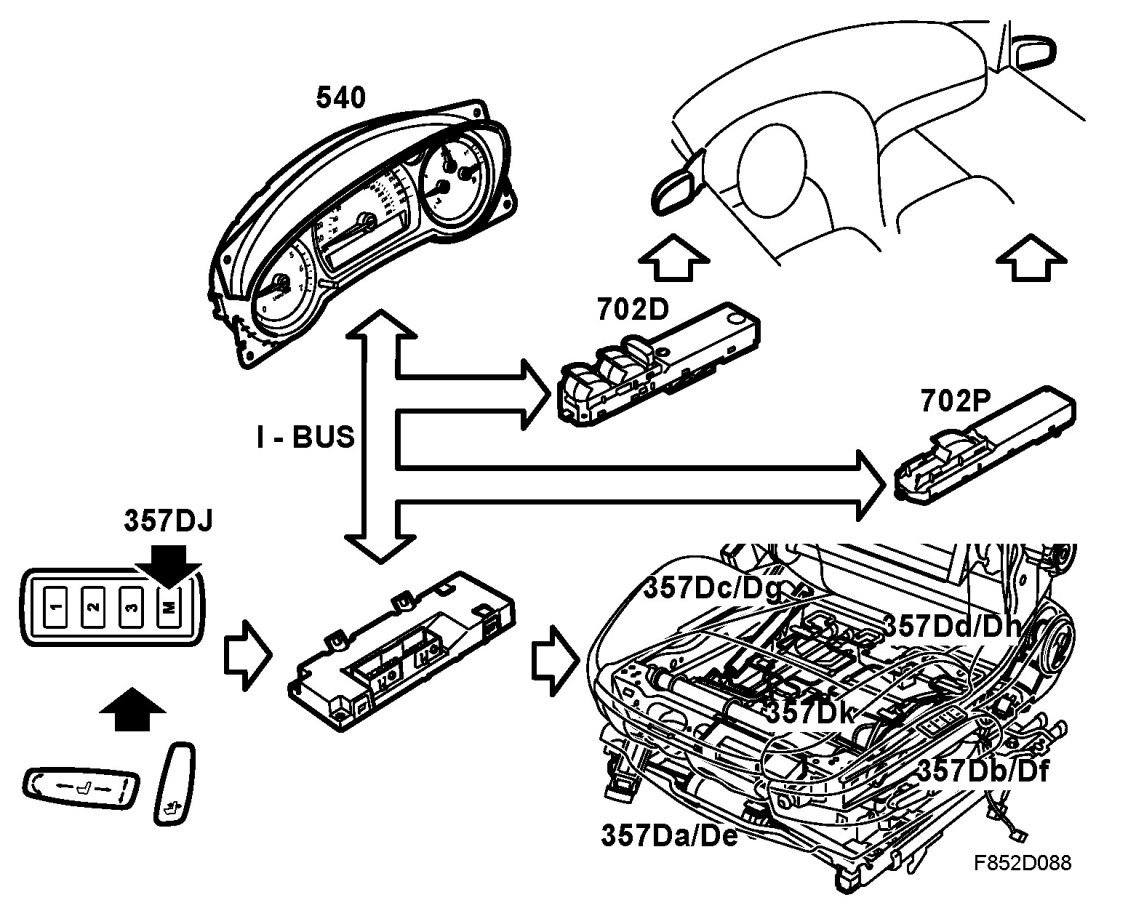 540

702D

702P

I - BUS

357DJ

1 2 3 M

357Dc/Dg

357Dd/Dh

357Dk

357Db/Df

357Da/De

F852D088