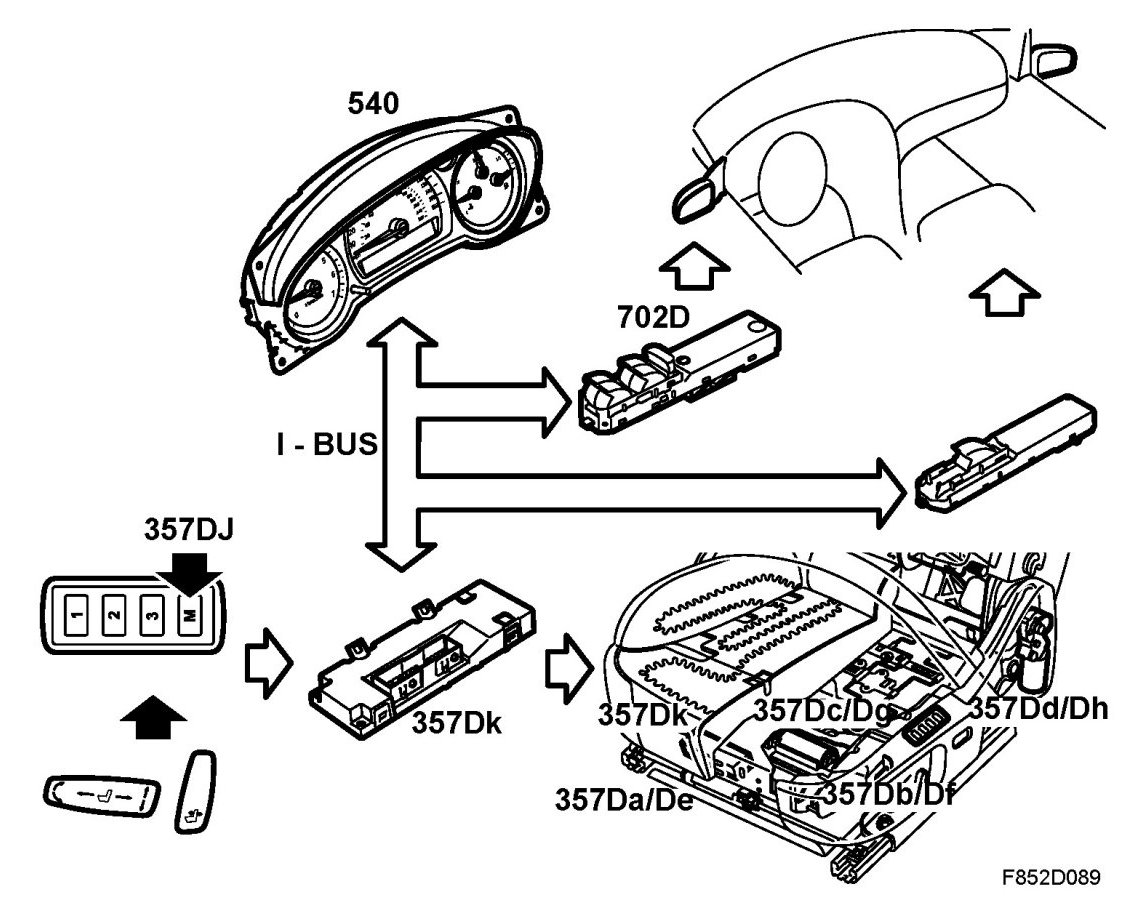 540

702D

I - BUS

357DJ

1 2 3 M

357Dk

357Dk

357Dc/Dg

357Dd/Dh

357Da/De

357Db/Df

F852D089