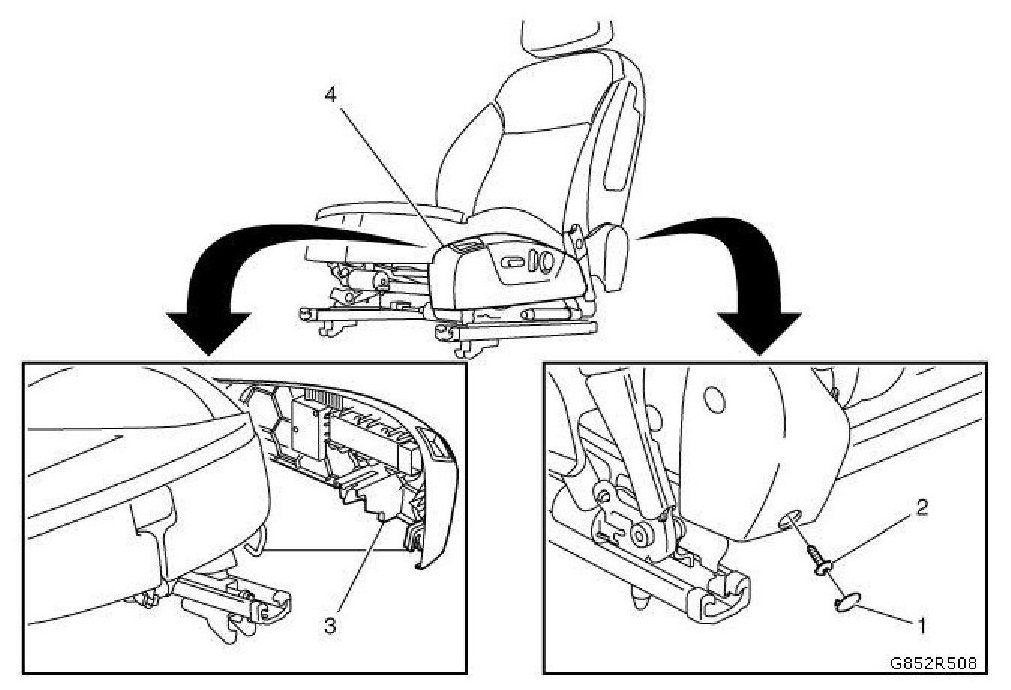 4
3
2
1
G852R508