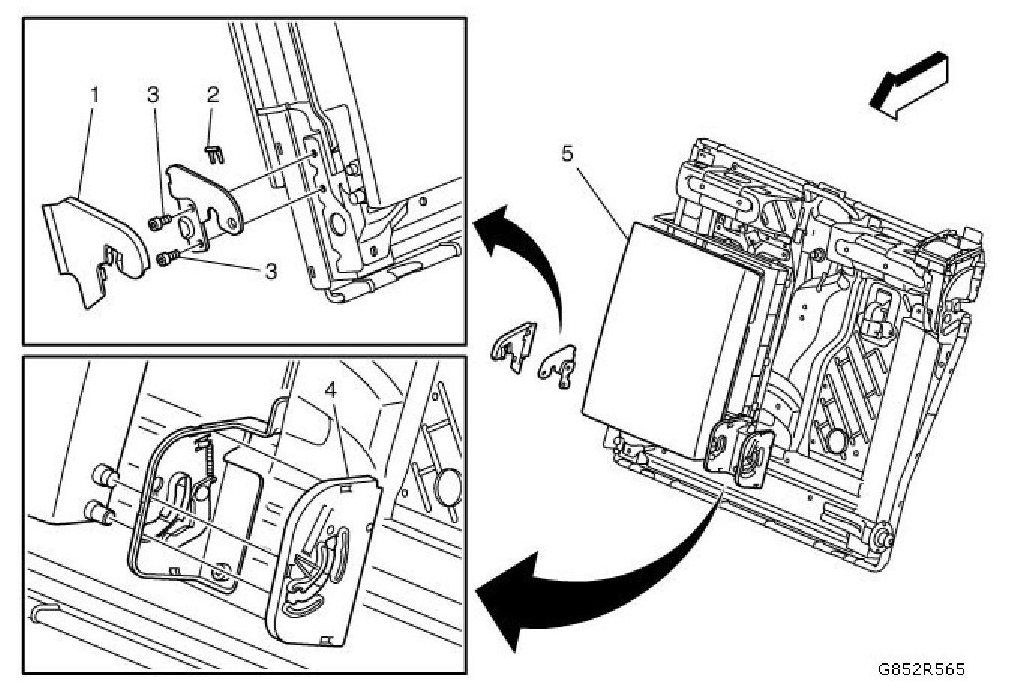 1
3
2
3
4
5
G852R565