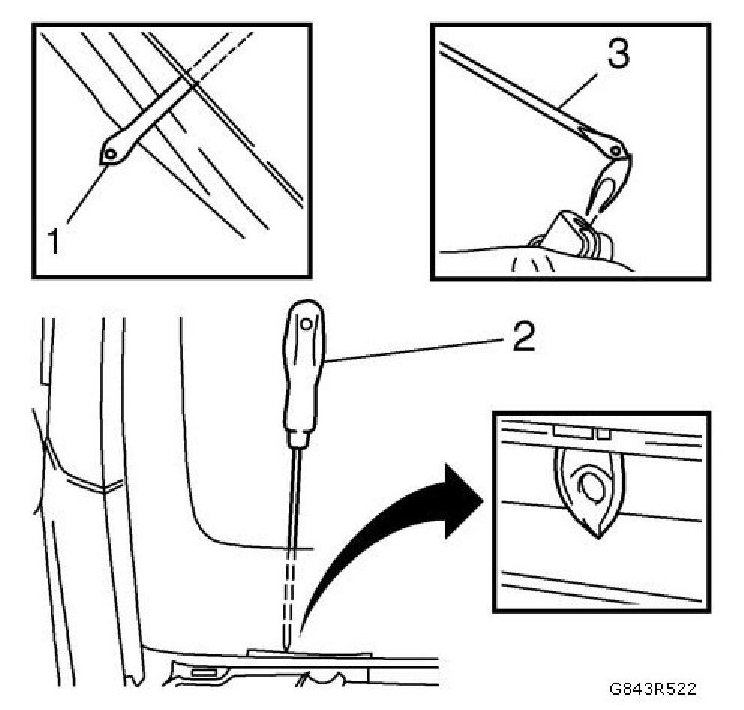 1
3
2
G843R522