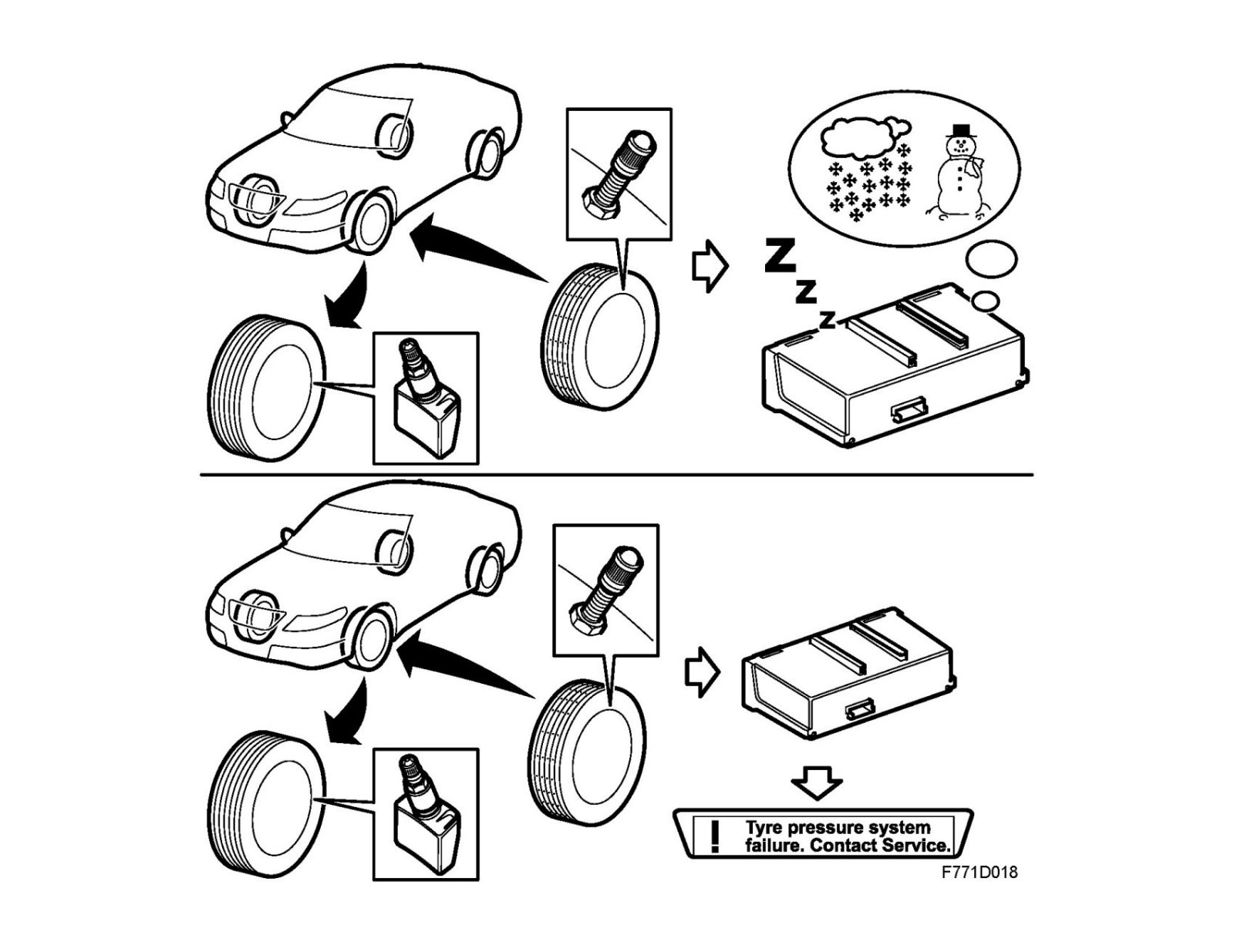 Z
Z
Z

!
Tyre pressure system failure. Contact Service.

F771D018