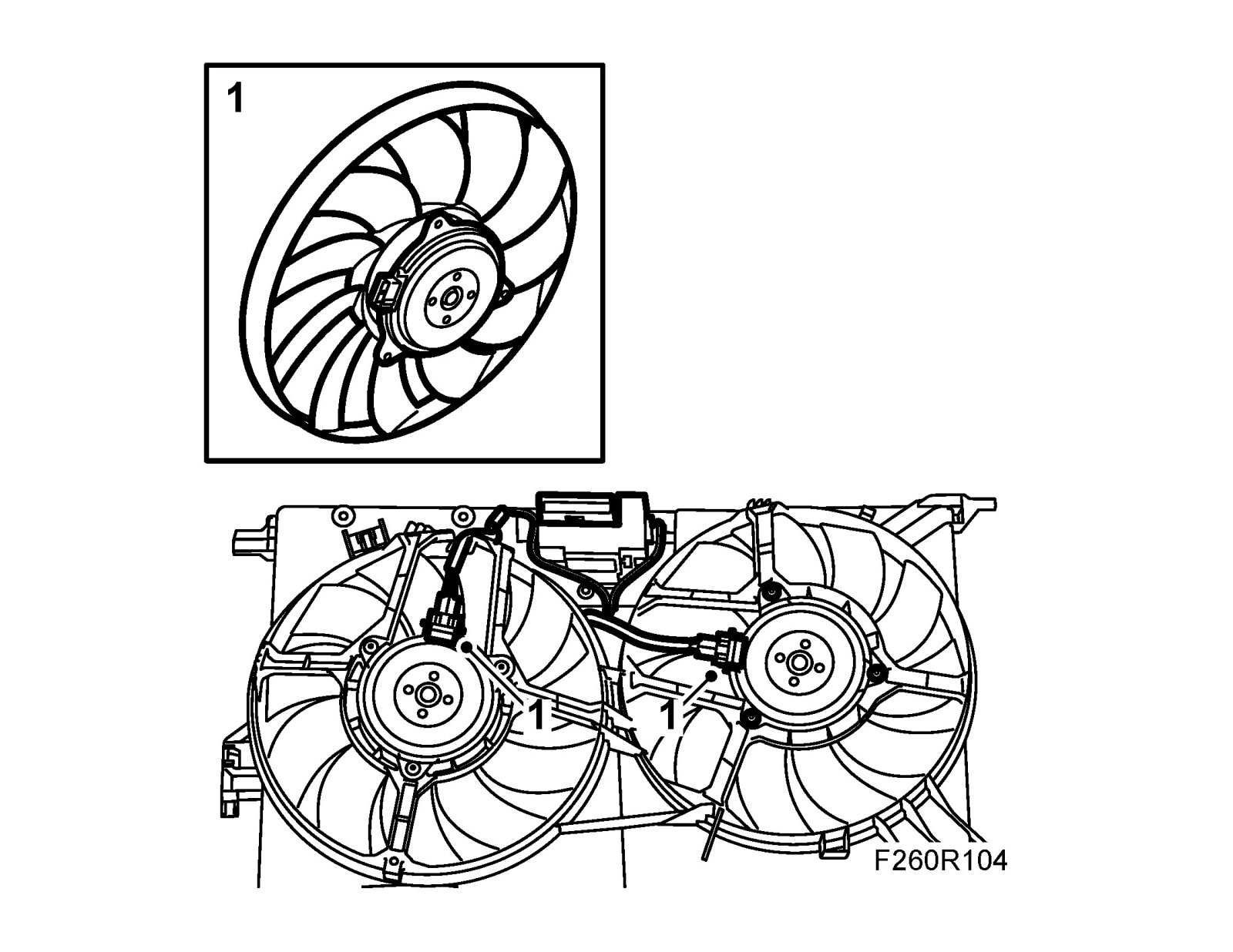 1

1

1

F260R104