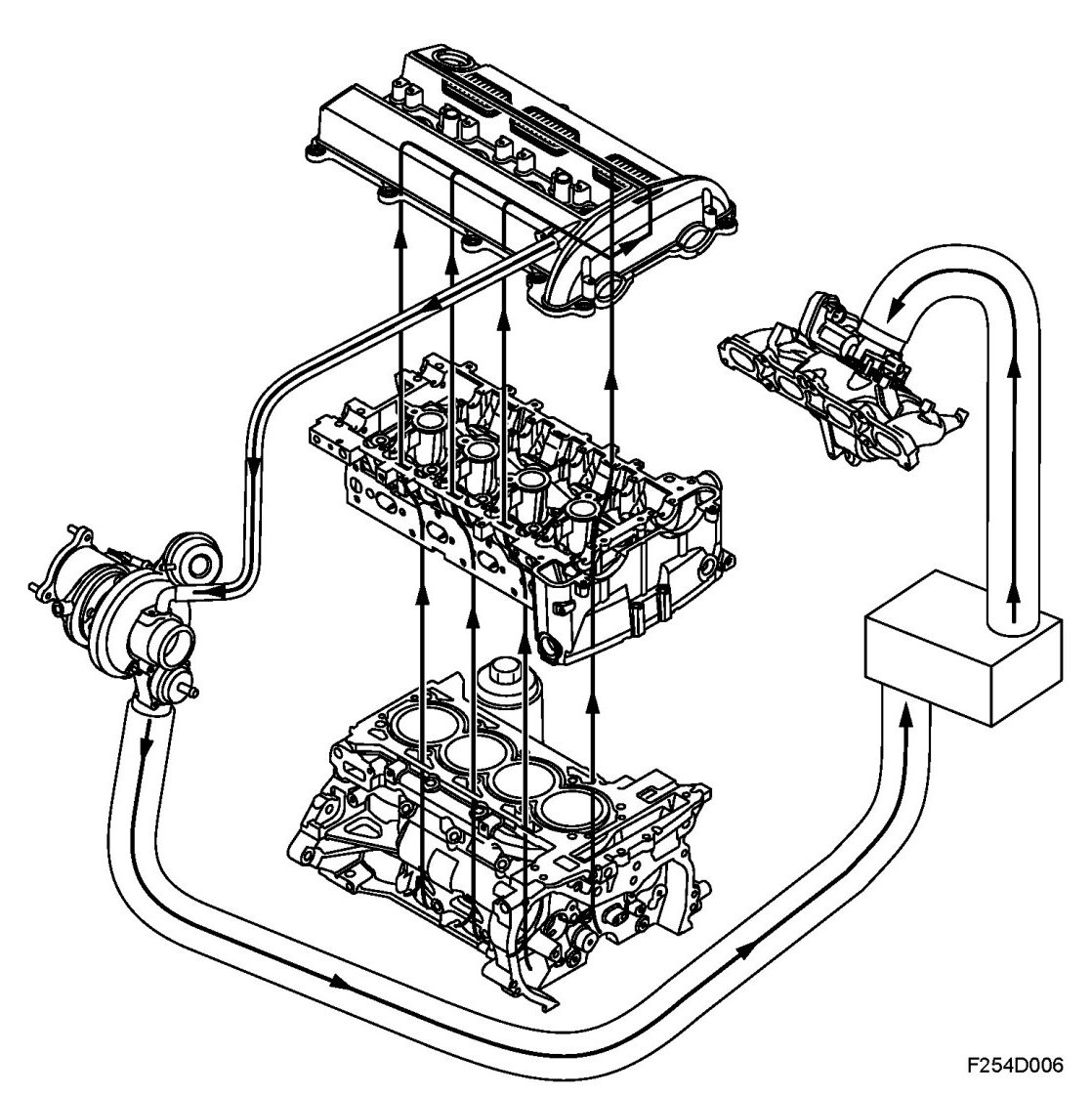 F254D006