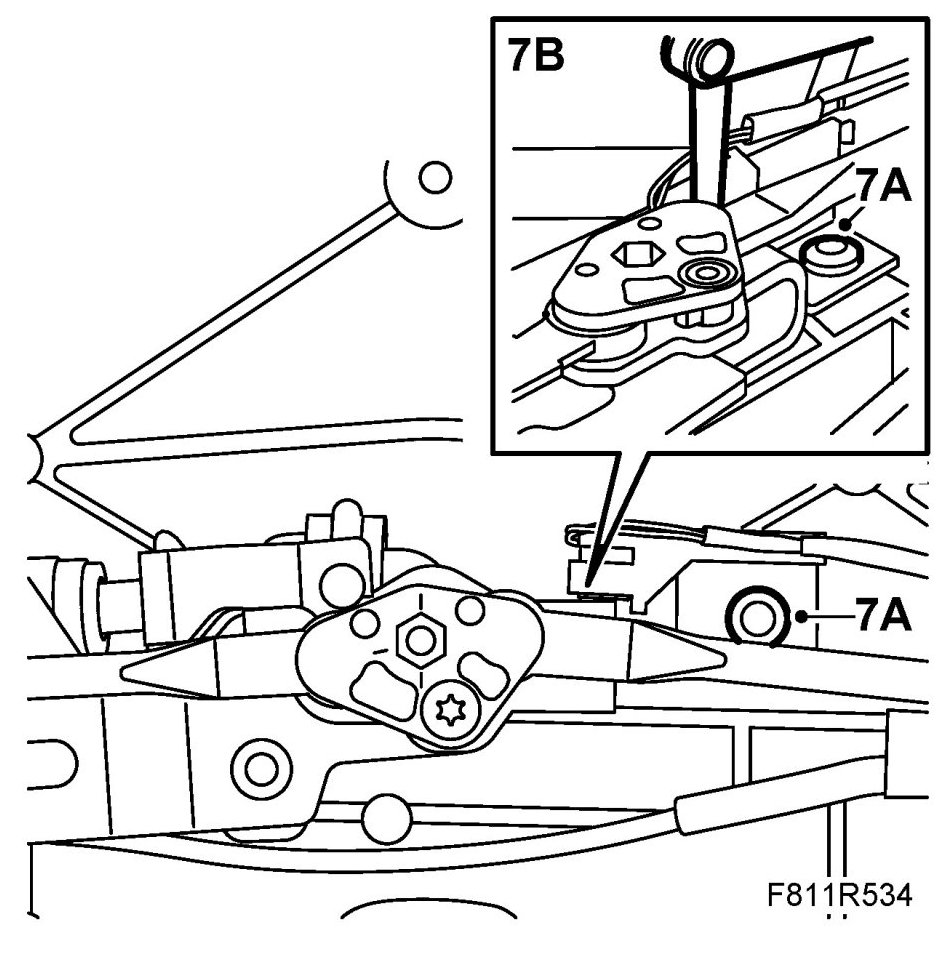 7B
7A
7A
F811R534