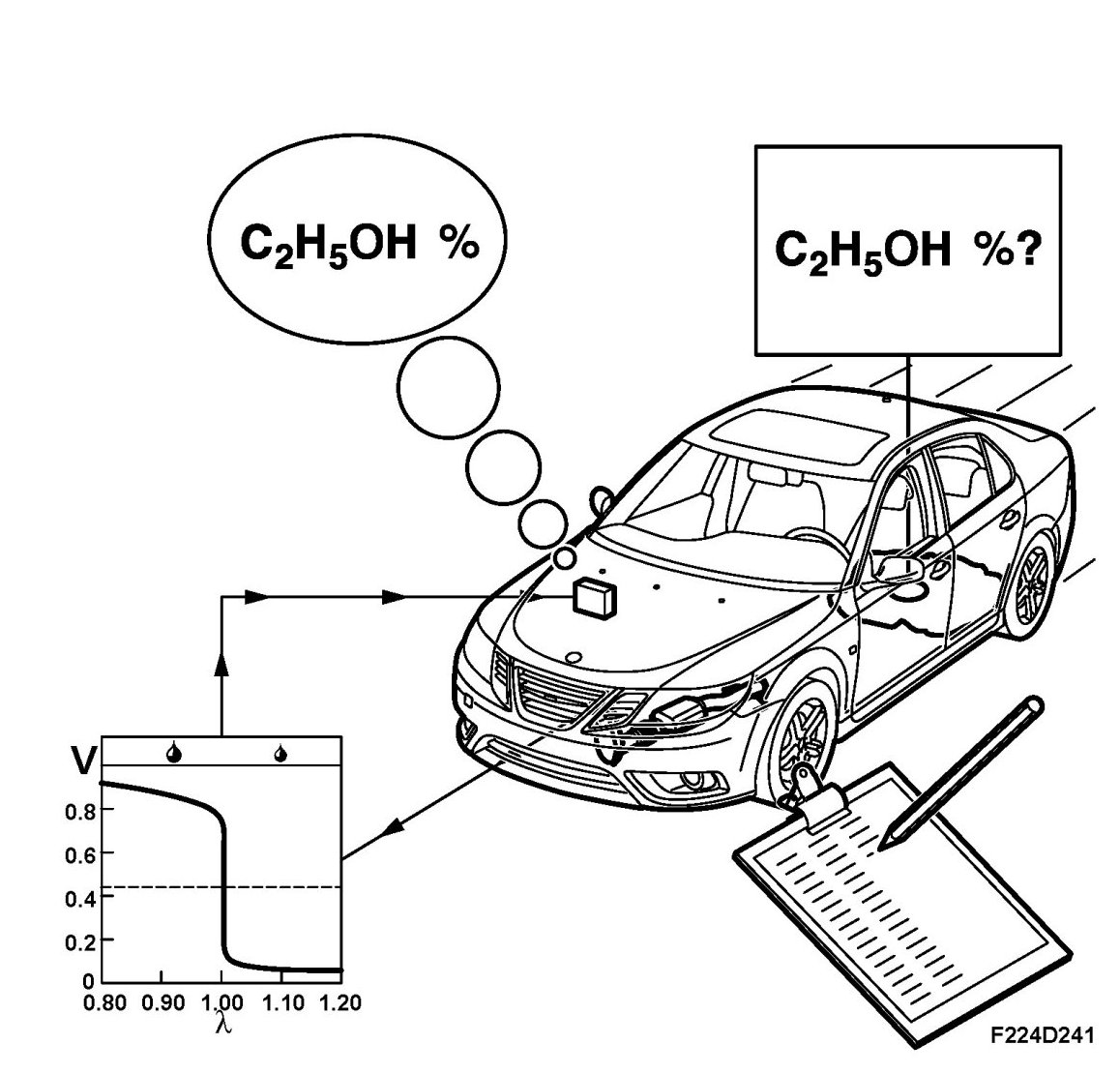 $C_2H_5OH$ %

$C_2H_5OH$ %?

V
0.8
0.6
0.4
0.2
0
0.80 0.90 1.00 1.10 1.20
$\lambda$

F224D241