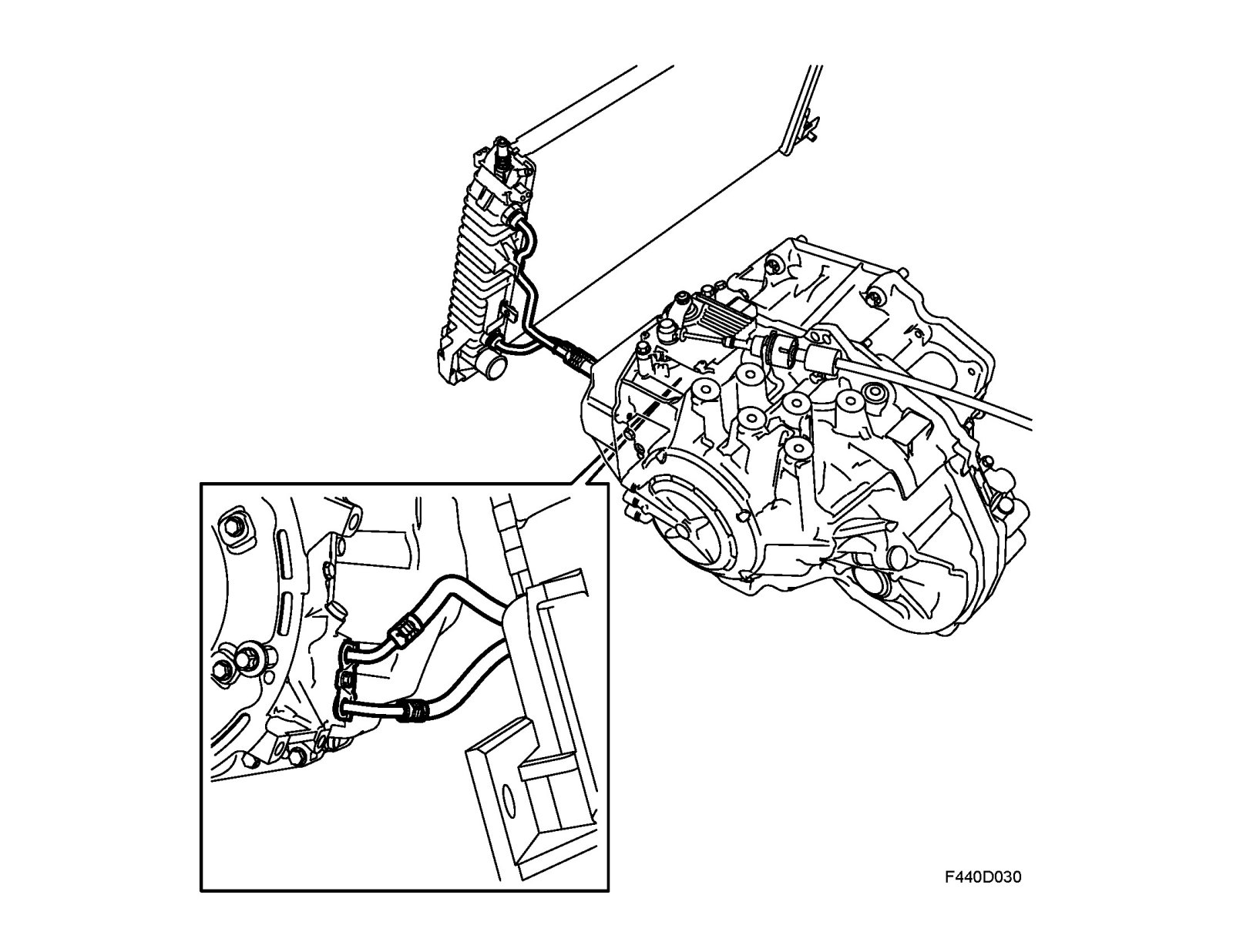 F440D030