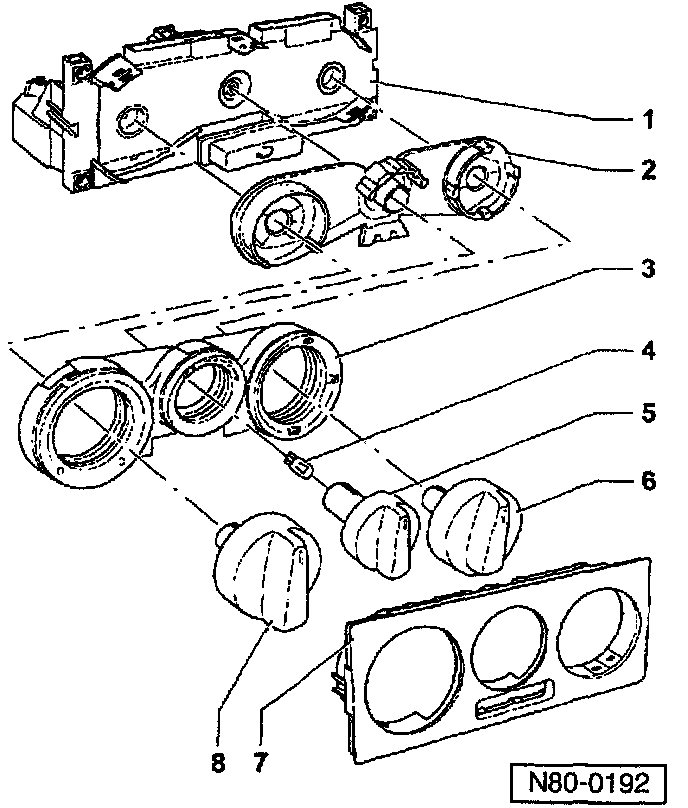 1
2
3
4
5
6
8
7
N80-0192